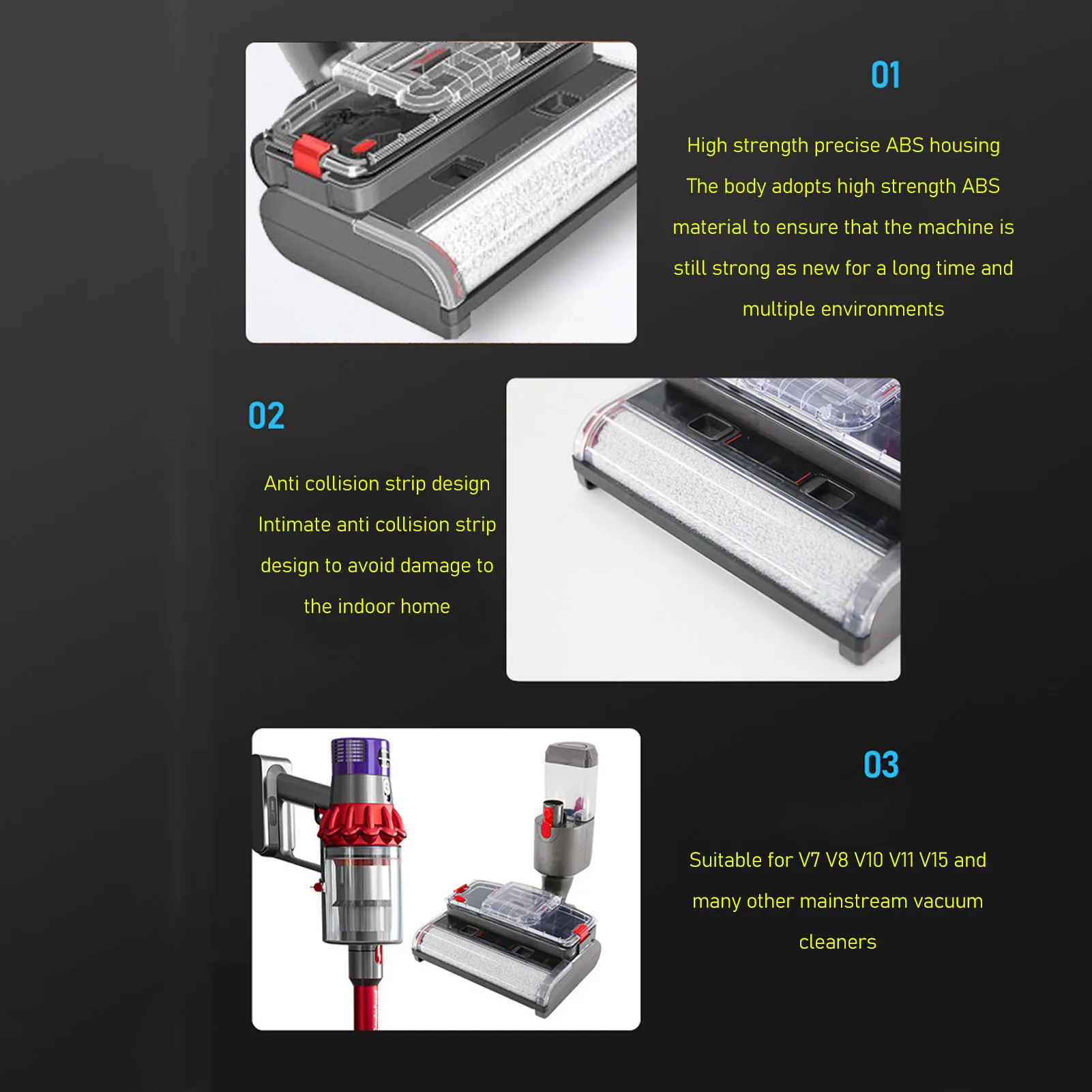 01

High strength precise ABS housing

The body adopts high strength ABS material to ensure that the machine is still strong as new for a long time and multiple environments

02

Anti collision strip design

Intimate anti collision strip design to avoid damage to the indoor home

03

Suitable for V7 V8 V10 V11 V15 and many other mainstream vacuum cleaners