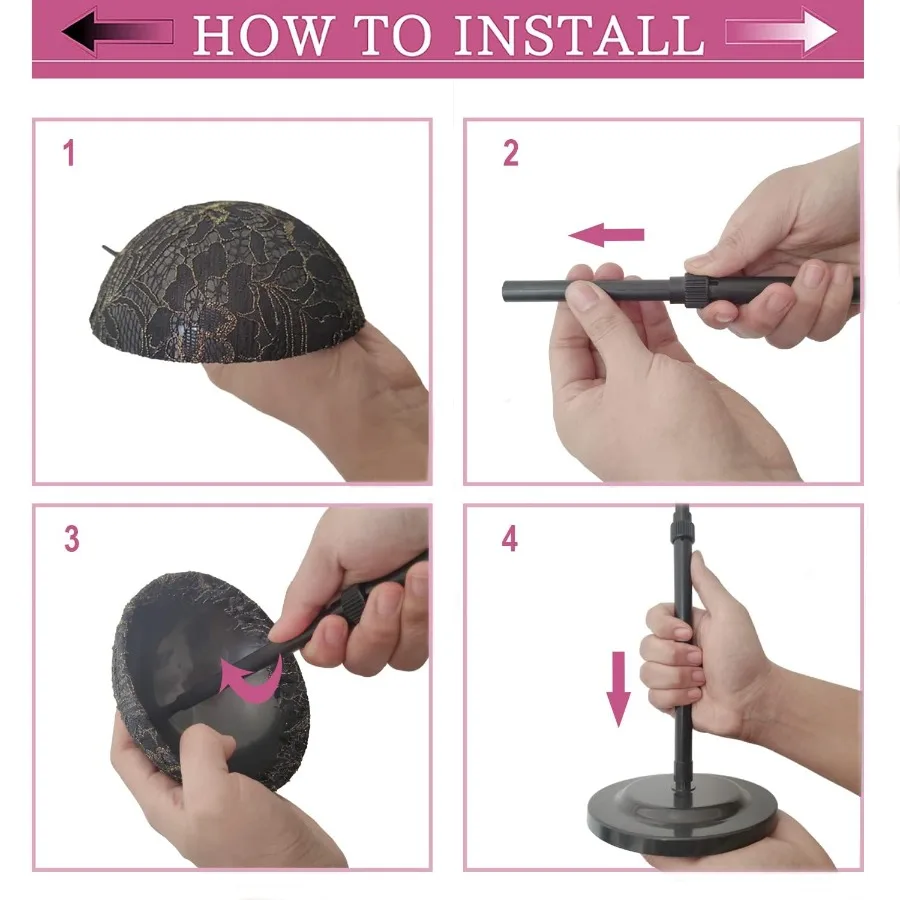 HOW TO INSTALL

1

2

3

4