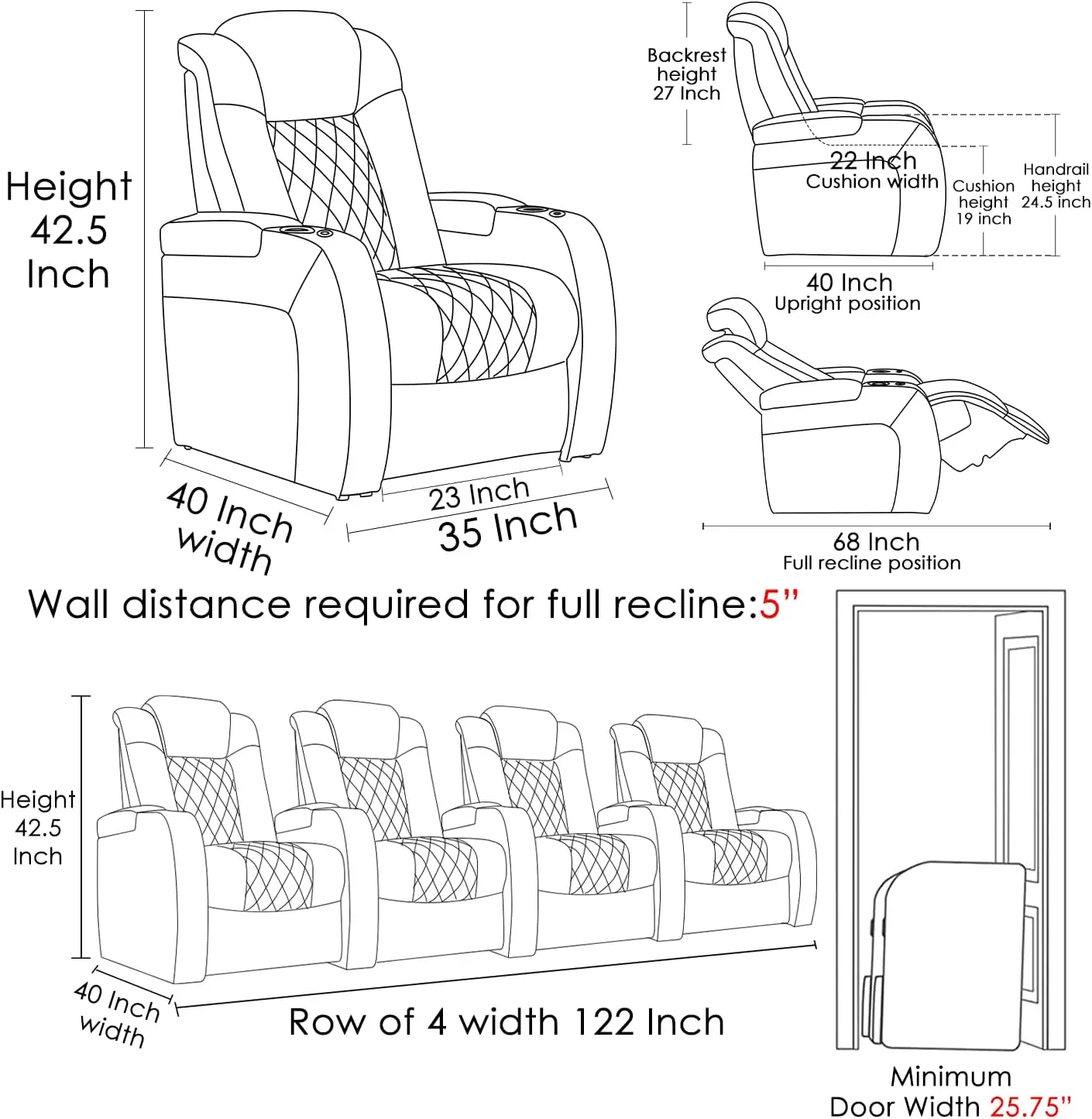 Height 42.5 Inch

40 Inch width

23 Inch

35 Inch

Backrest height 27 Inch

22 Inch Cushion width

Cushion height 19 inch

Handrail height 24.5 inch

40 Inch Upright position

68 Inch Full recline position

Wall distance required for full recline:5"

Height 42.5 Inch

40 Inch width

Row of 4 width 122 Inch

Minimum Door Width 25.75"