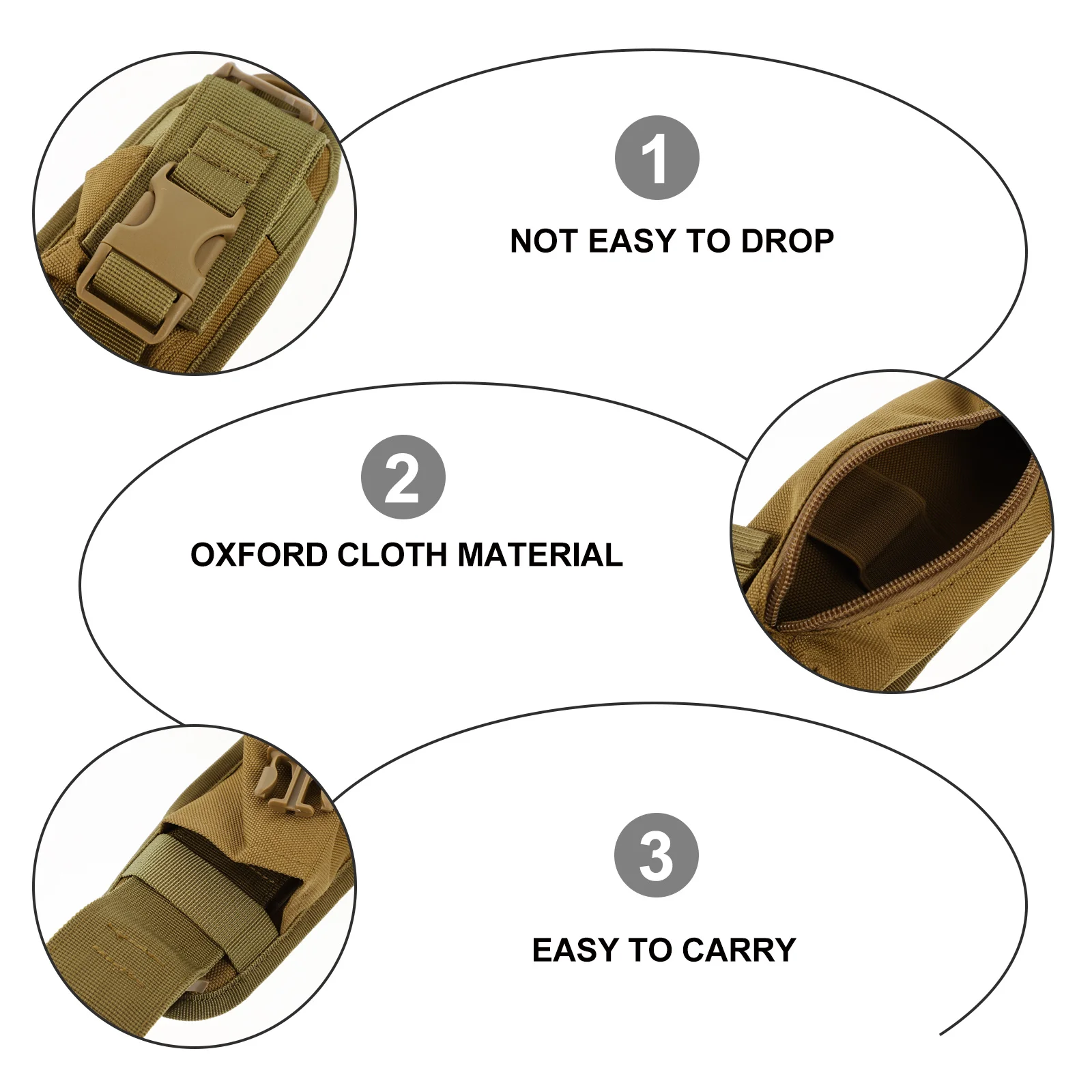 1

NOT EASY TO DROP

2

OXFORD CLOTH MATERIAL

3

EASY TO CARRY