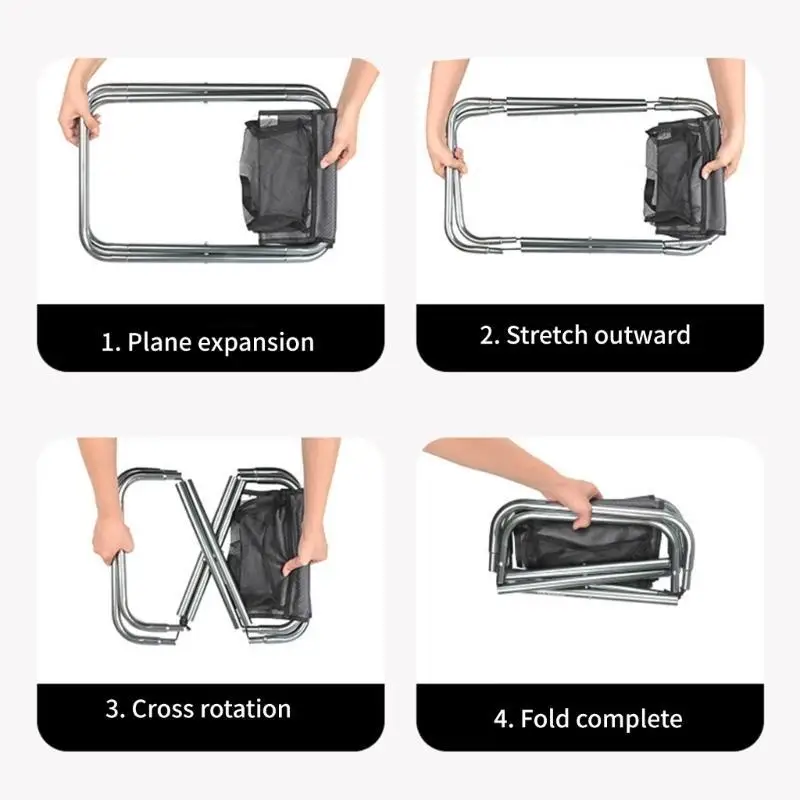 1. Plane expansion

2. Stretch outward

3. Cross rotation

4. Fold complete