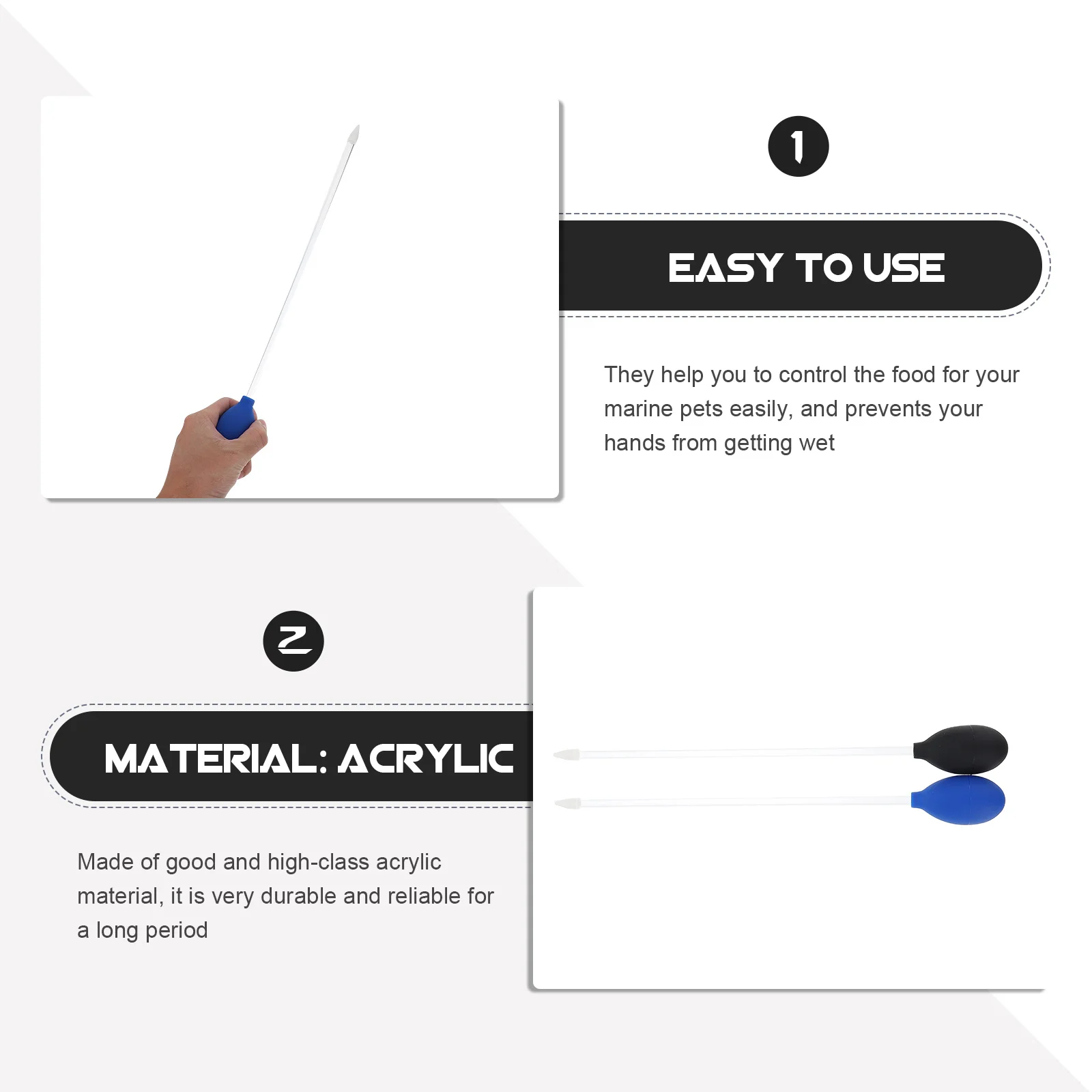 1

EASY TO USE

They help you to control the food for your marine pets easily, and prevents your hands from getting wet

2

MATERIAL: ACRYLIC

Made of good and high-class acrylic material, it is very durable and reliable for a long period