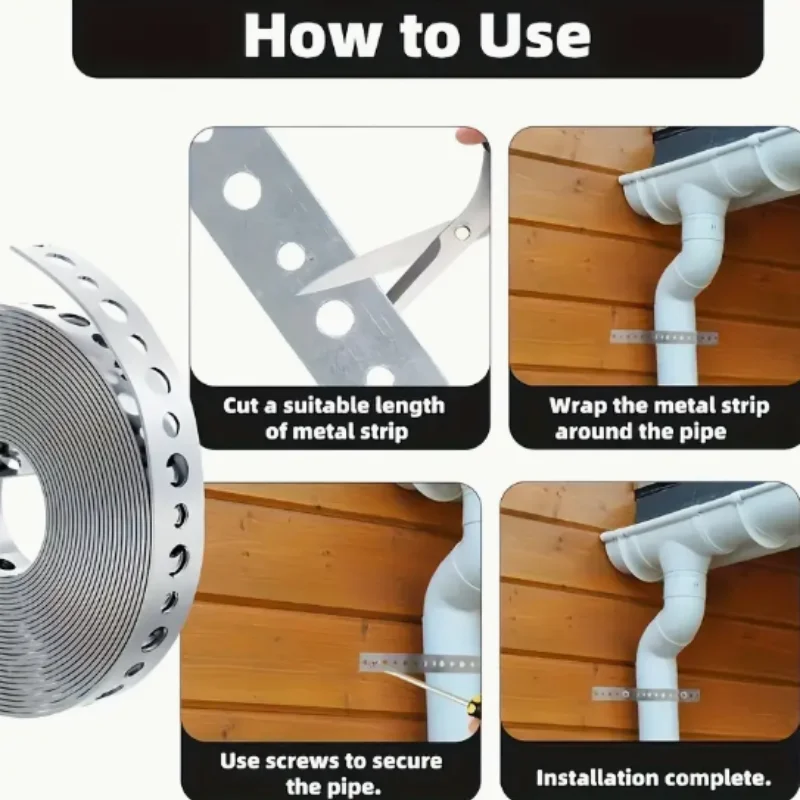 How to Use

Cut a suitable length of metal strip

Wrap the metal strip around the pipe

Use screws to secure the pipe.

Installation complete.