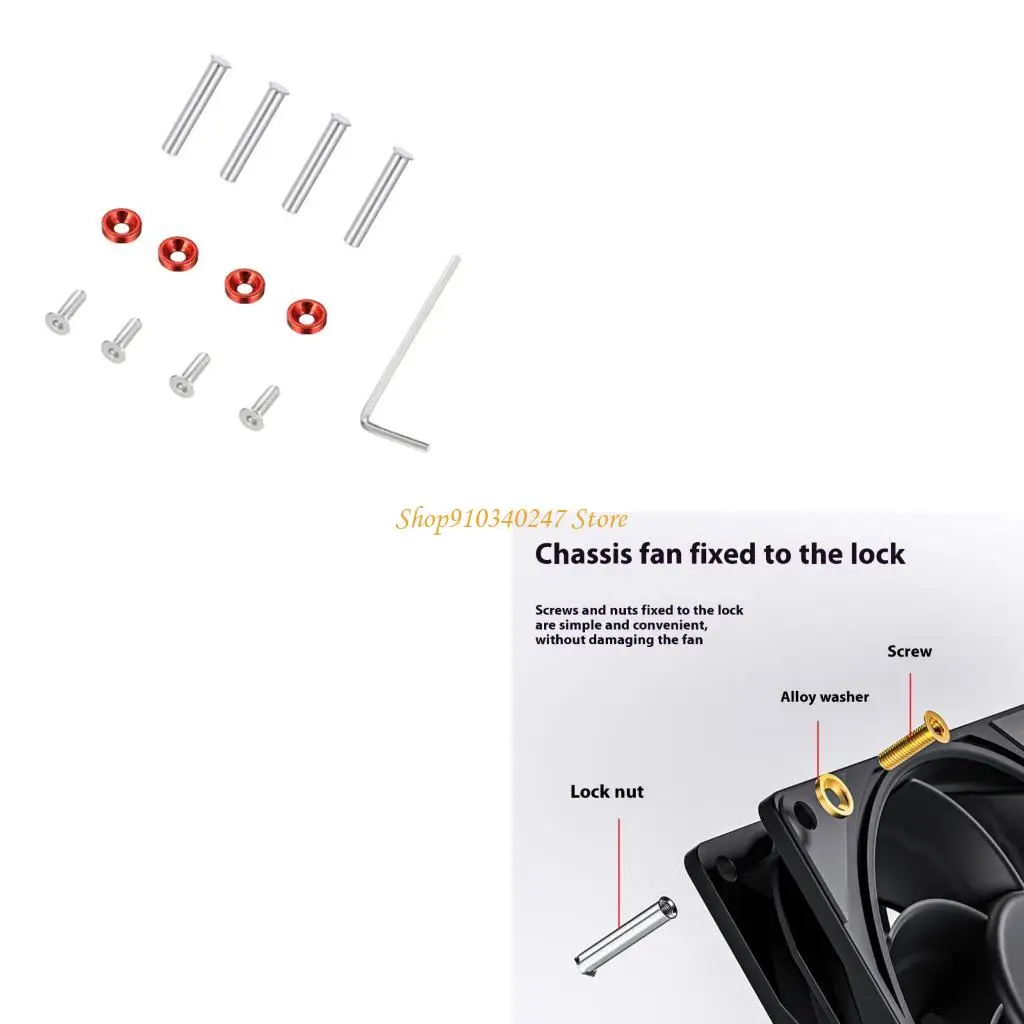 Shop910340247 Store

Chassis fan fixed to the lock

Screws and nuts fixed to the lock are simple and convenient, without damaging the fan

Screw

Alloy washer

Lock nut