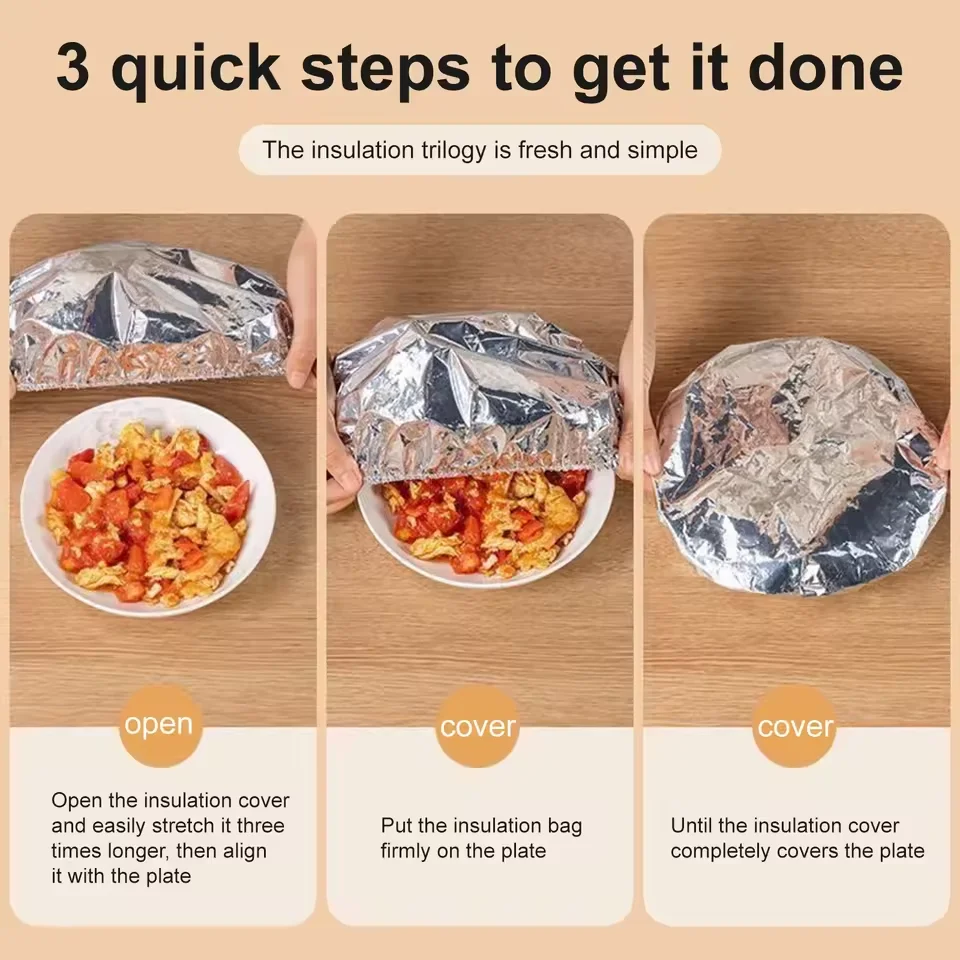 3 quick steps to get it done

The insulation trilogy is fresh and simple

open

Open the insulation cover and easily stretch it three times longer, then align it with the plate

cover

Put the insulation bag firmly on the plate

cover

Until the insulation cover completely covers the plate