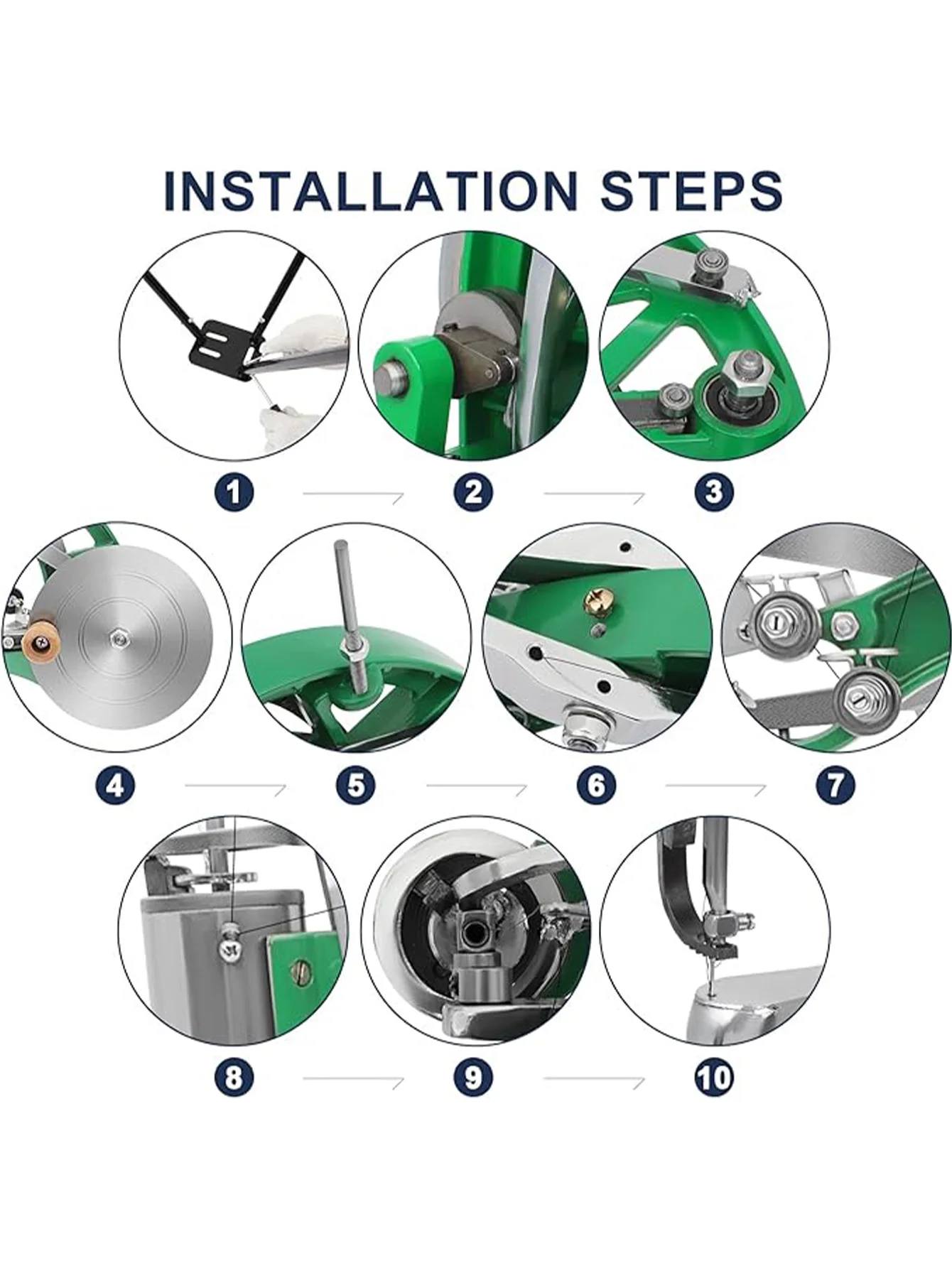 INSTALLATION STEPS

1

2

3

4

5

6

7

8

9

10