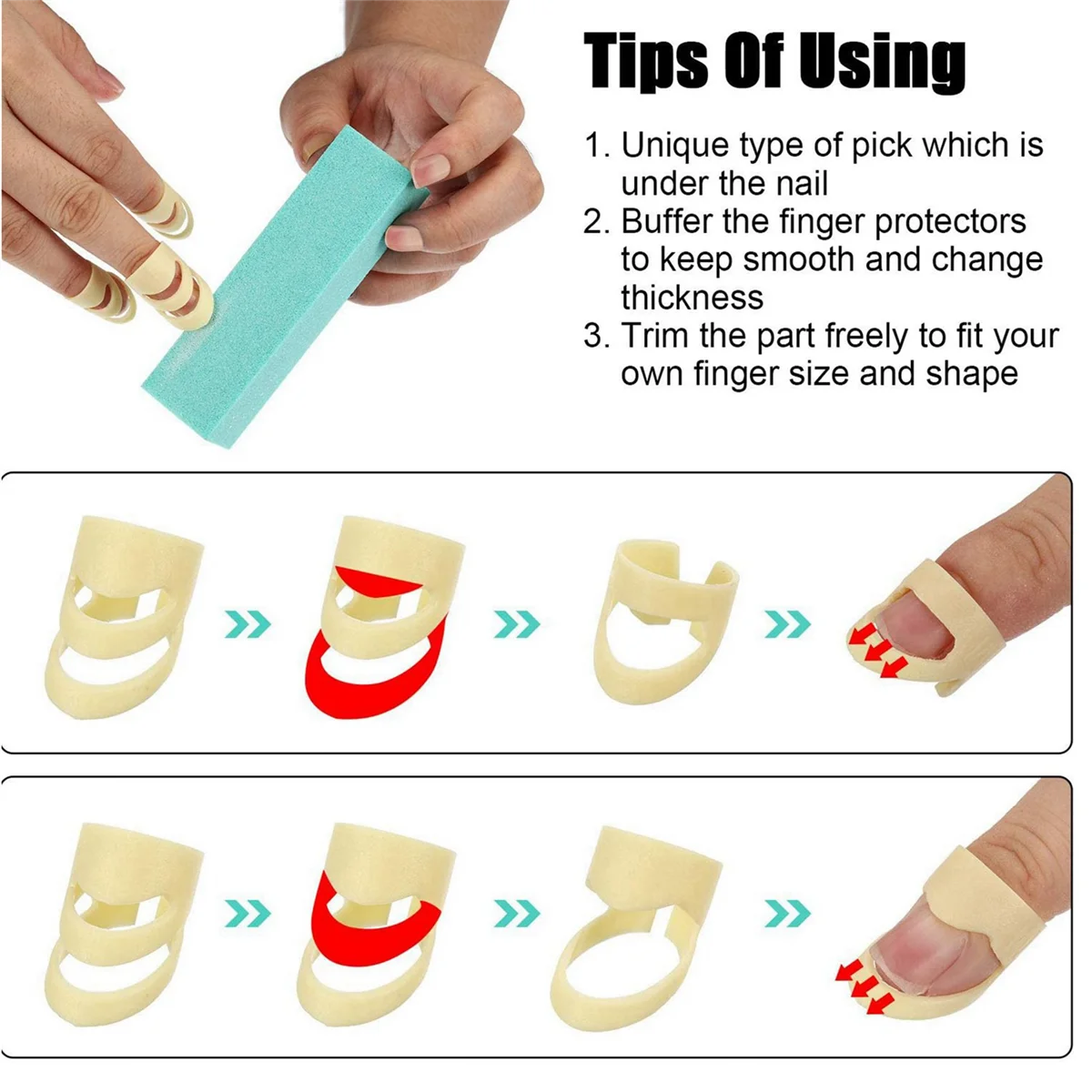 Tips Of Using

1. Unique type of pick which is under the nail
2. Buffer the finger protectors to keep smooth and change thickness
3. Trim the part freely to fit your own finger size and shape