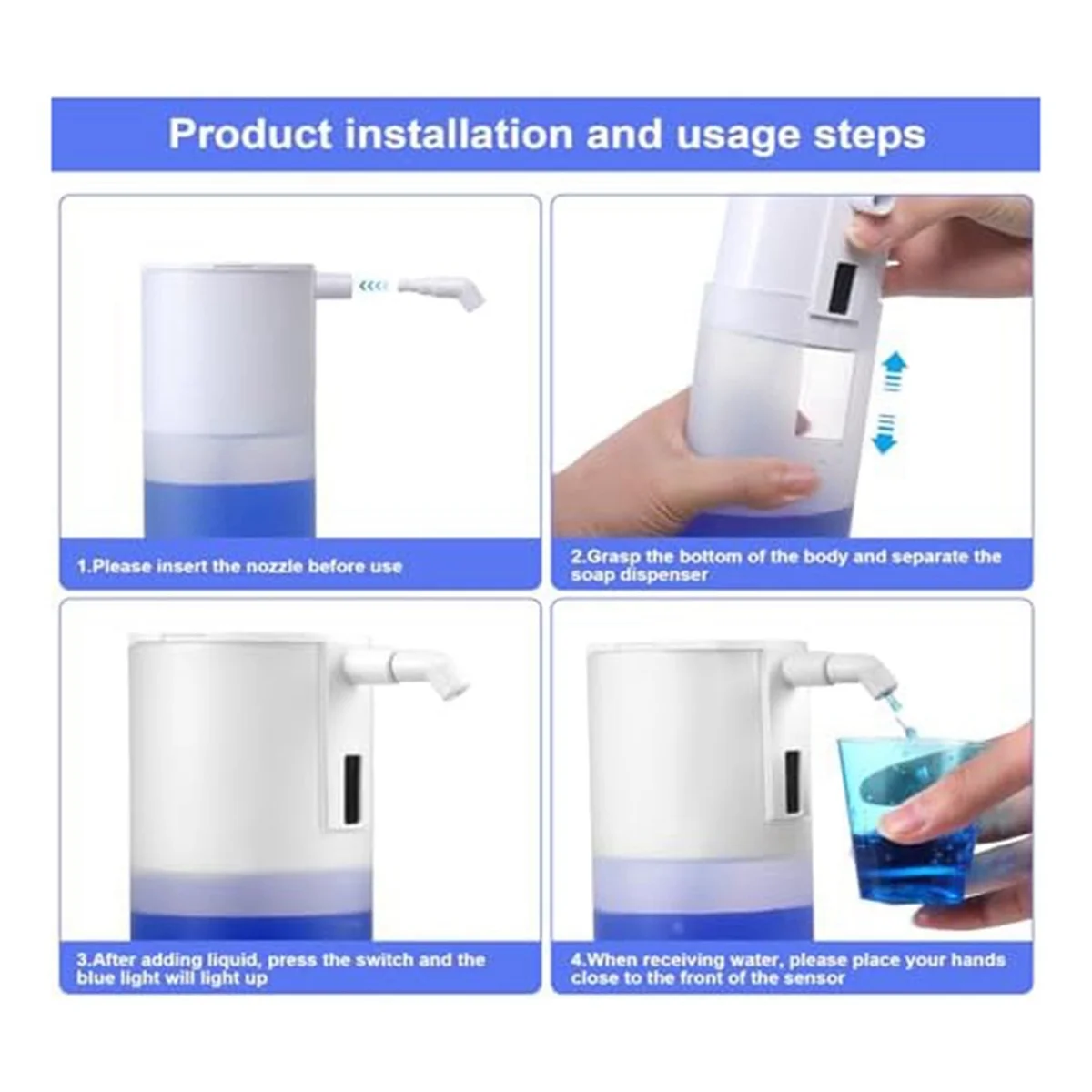 Product installation and usage steps

1.Please insert the nozzle before use

2.Grasp the bottom of the body and separate the soap dispenser

3.After adding liquid, press the switch and the blue light will light up

4.When receiving water, please place your hands close to the front of the sensor