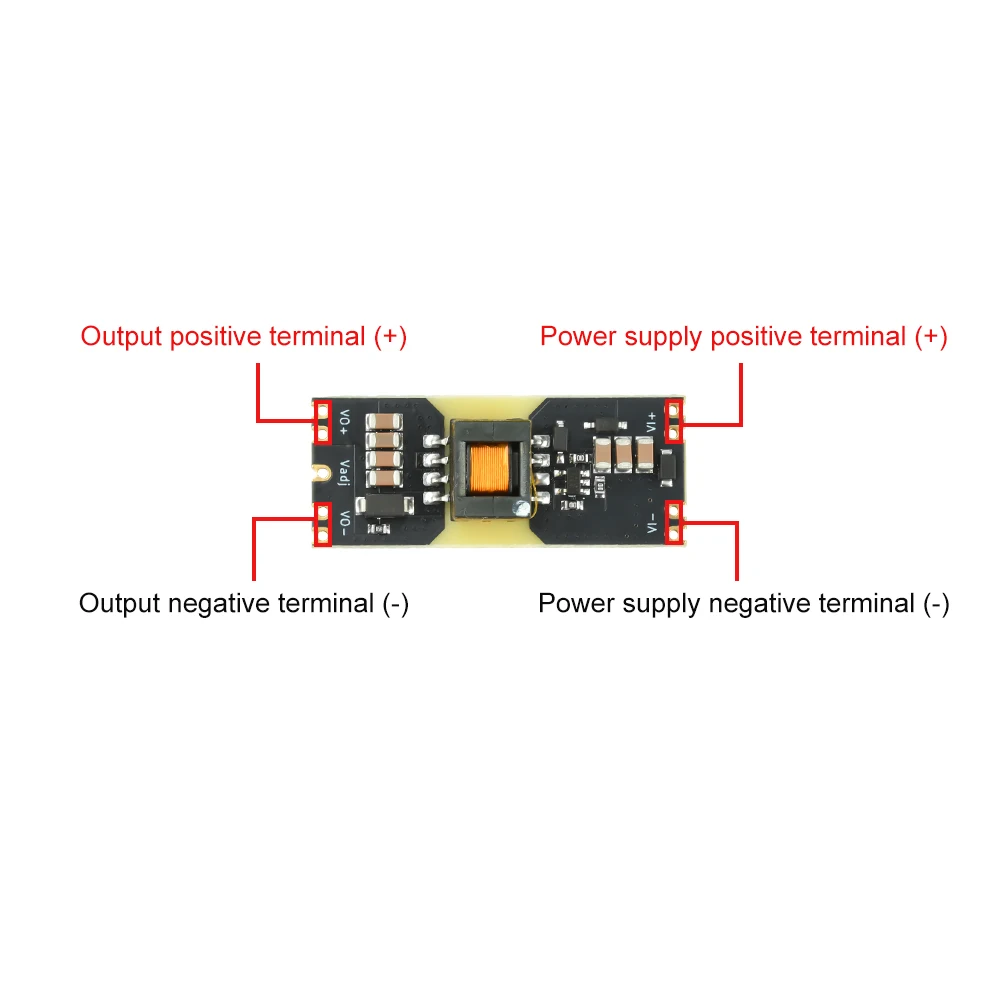 Output positive terminal (+)

Power supply positive terminal (+)

VO+

Vadj

VO-

VI+

VI-

Output negative terminal (-)

Power supply negative terminal (-)