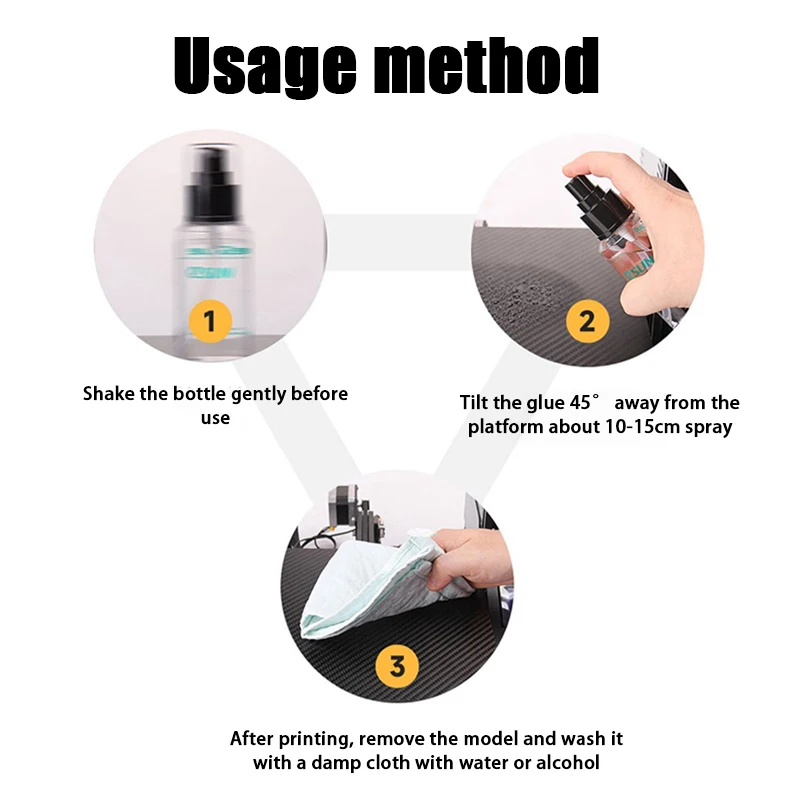 Usage method

1

Shake the bottle gently before use

2

Tilt the glue 45° away from the platform about 10-15cm spray

3

After printing, remove the model and wash it with a damp cloth with water or alcohol