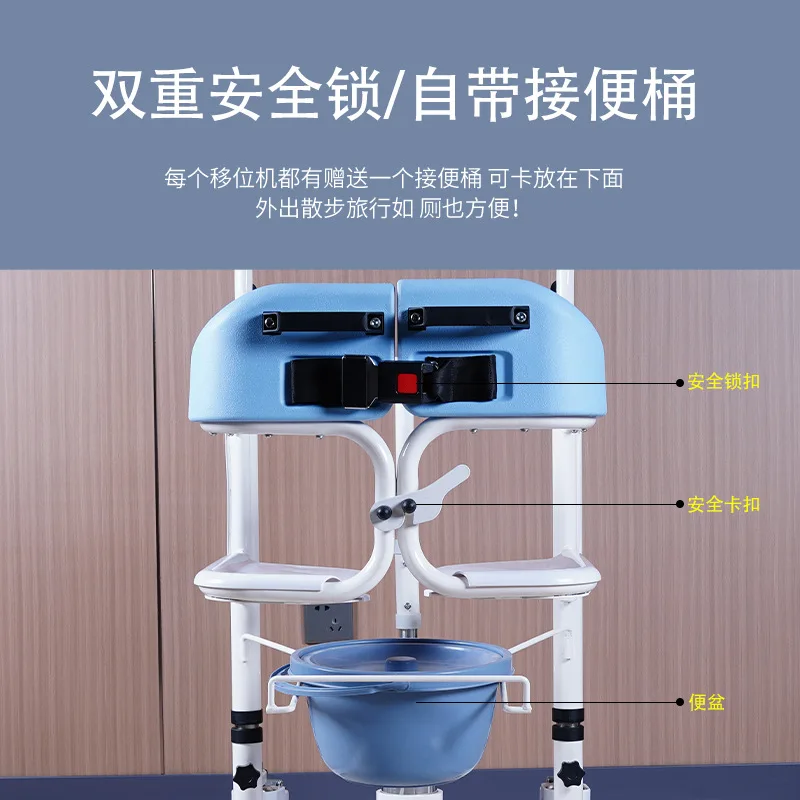 双重安全锁/自带接便桶

每个移位机都有赠送一个接便桶 可卡放在下面
外出散步旅行如 厕也方便!

安全锁扣

安全卡扣

便盆