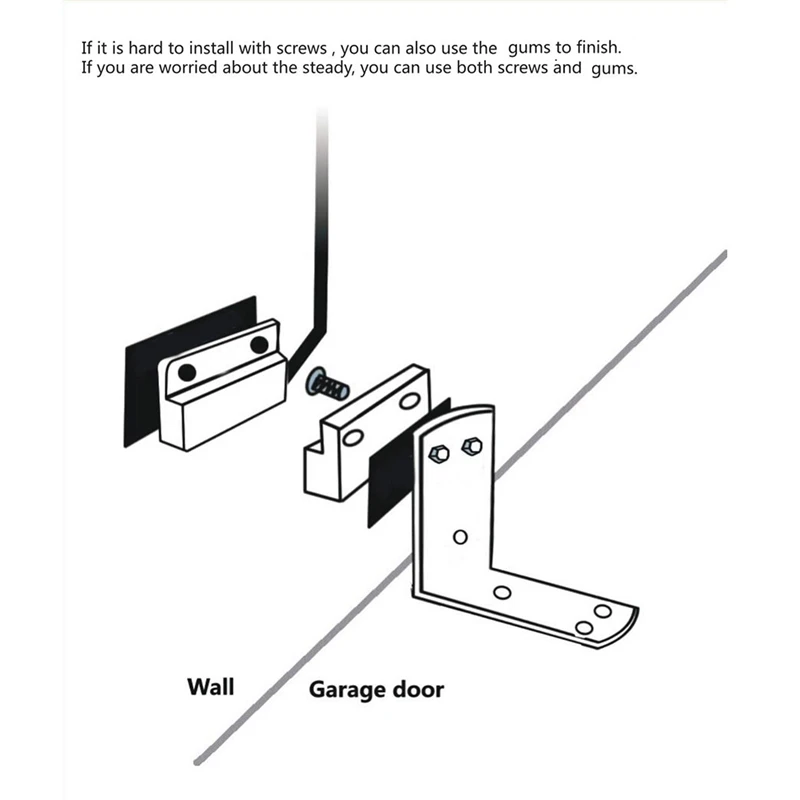 If it is hard to install with screws , you can also use the gums to finish.
If you are worried about the steady, you can use both screws and gums.

Wall

Garage door