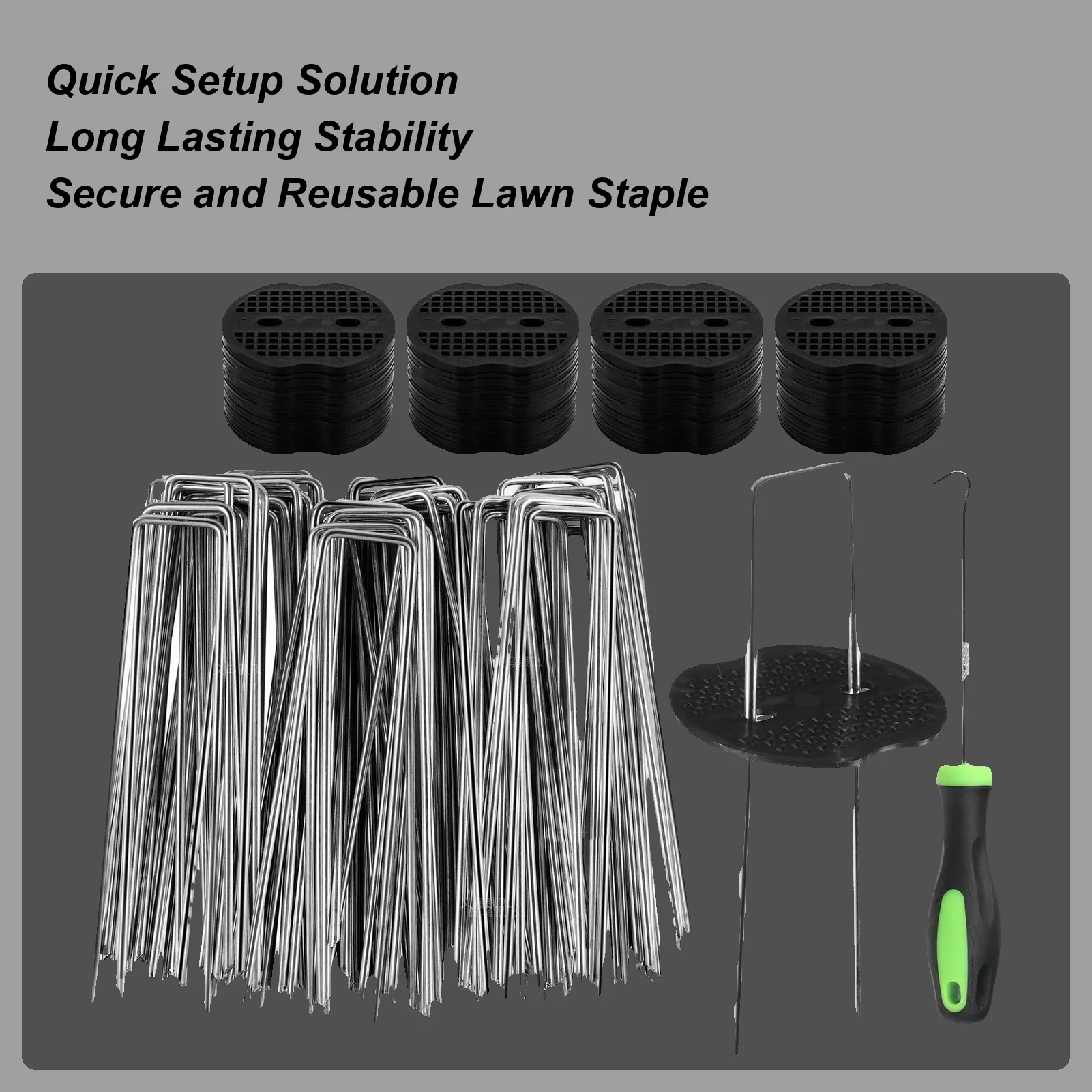 Quick Setup Solution
Long Lasting Stability
Secure and Reusable Lawn Staple