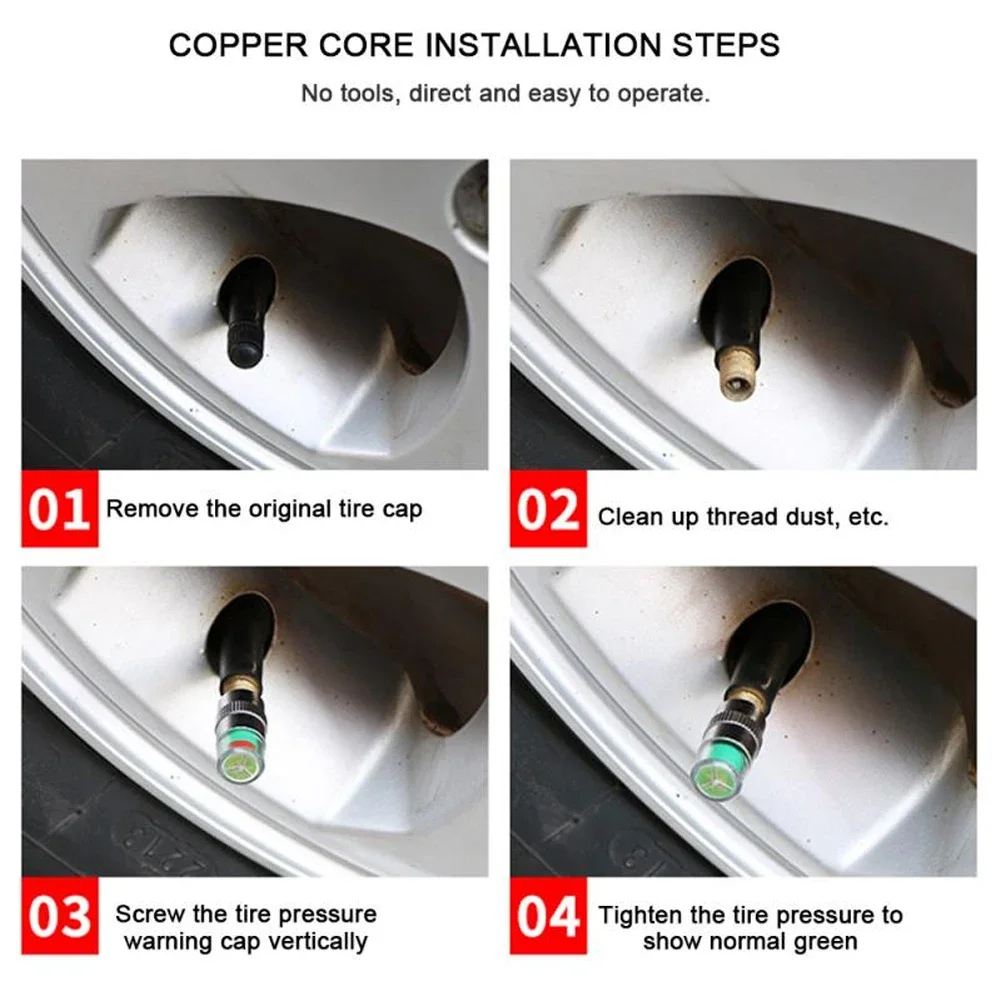 COPPER CORE INSTALLATION STEPS

No tools, direct and easy to operate.

01 Remove the original tire cap

02 Clean up thread dust, etc.

03 Screw the tire pressure warning cap vertically

04 Tighten the tire pressure to show normal green