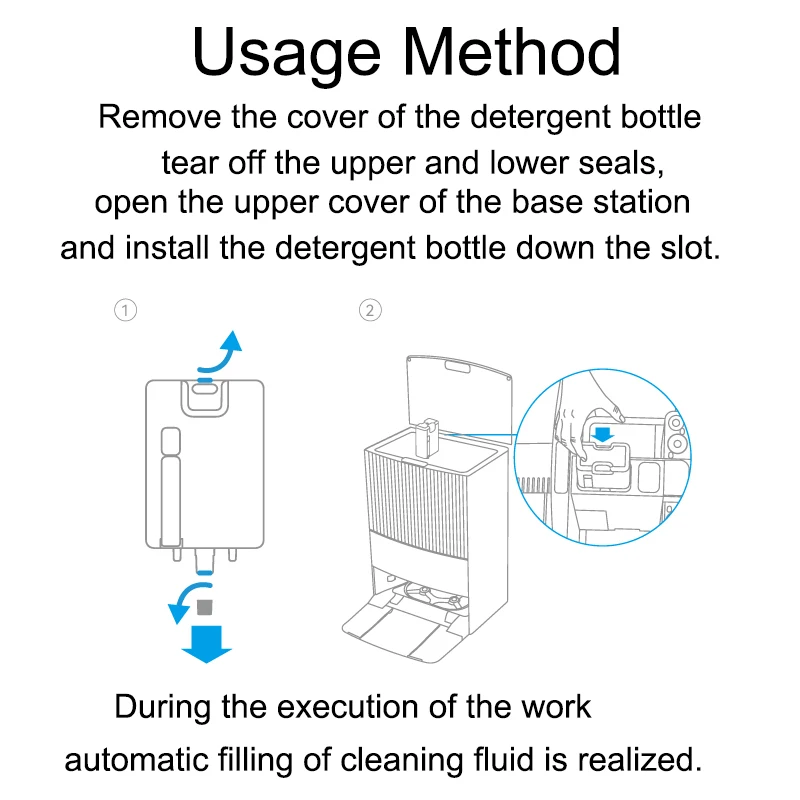 Usage Method

Remove the cover of the detergent bottle tear off the upper and lower seals, open the upper cover of the base station and install the detergent bottle down the slot.

①

②

During the execution of the work automatic filling of cleaning fluid is realized.