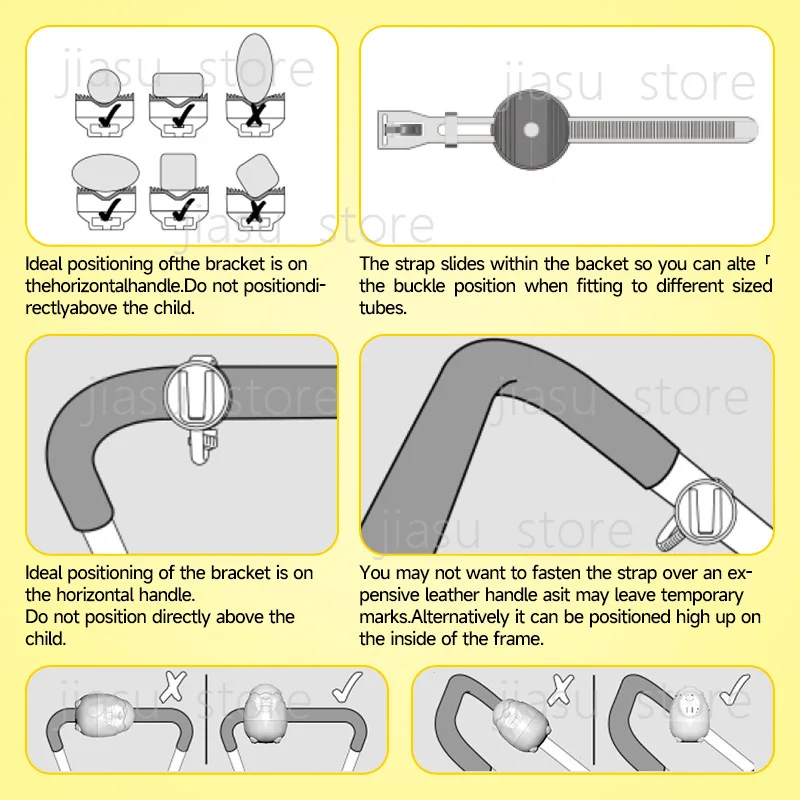 jiasu store

jiasu store

jiasu store

Ideal positioning ofthe bracket is on thehorizontalhandle.Do not positiondirectlyabove the child.

The strap slides within the backet so you can alte「 the buckle position when fitting to different sized tubes.

jiasu store

jiasu store

jiasu store

Ideal positioning of the bracket is on the horizontal handle.
Do not position directly above the child.

You may not want to fasten the strap over an expensive leather handle asit may leave temporary marks.Alternatively it can be positioned high up on the inside of the frame.

jiasu store

jiasu store