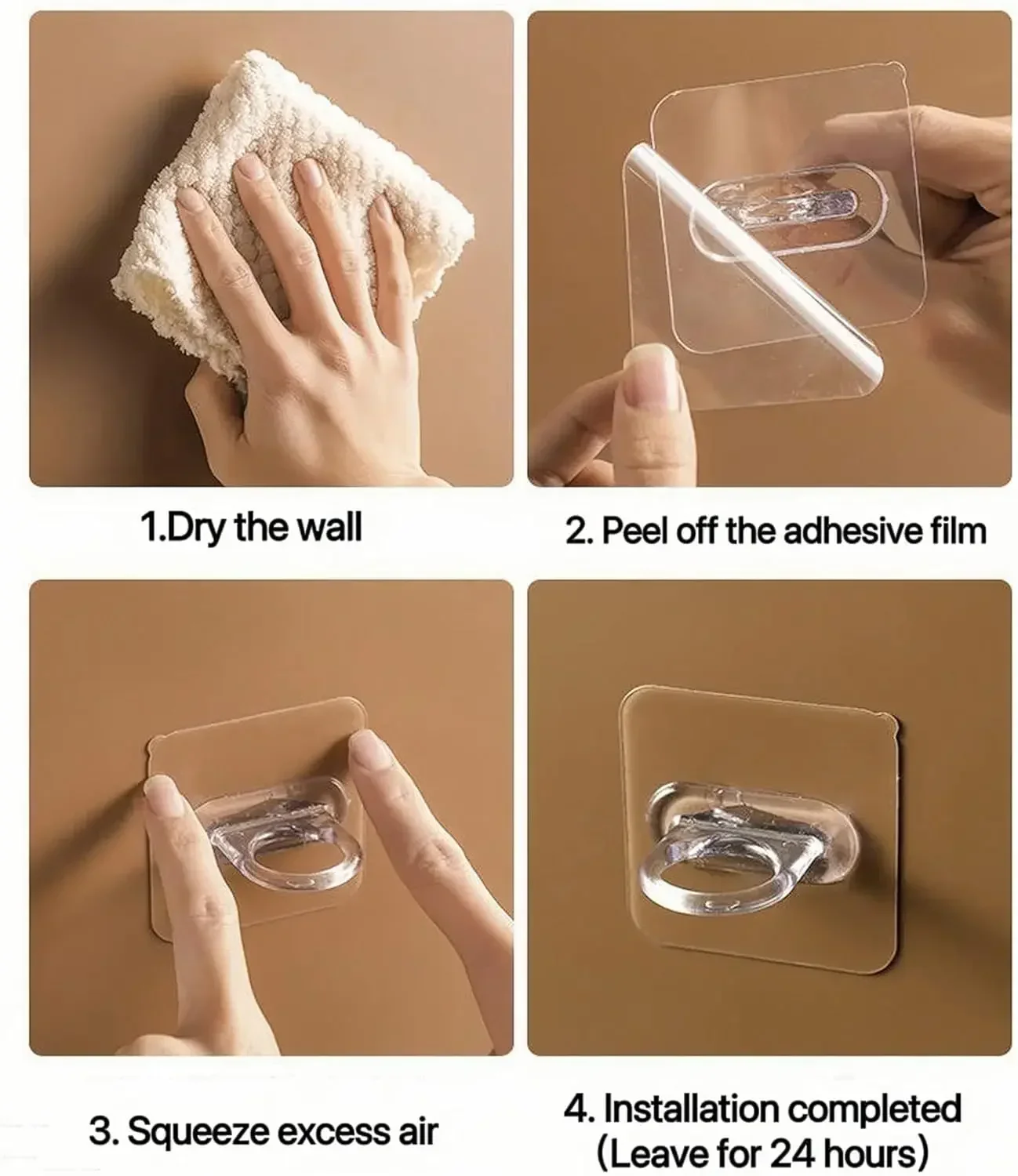 1.Dry the wall

2. Peel off the adhesive film

3. Squeeze excess air

4. Installation completed (Leave for 24 hours)