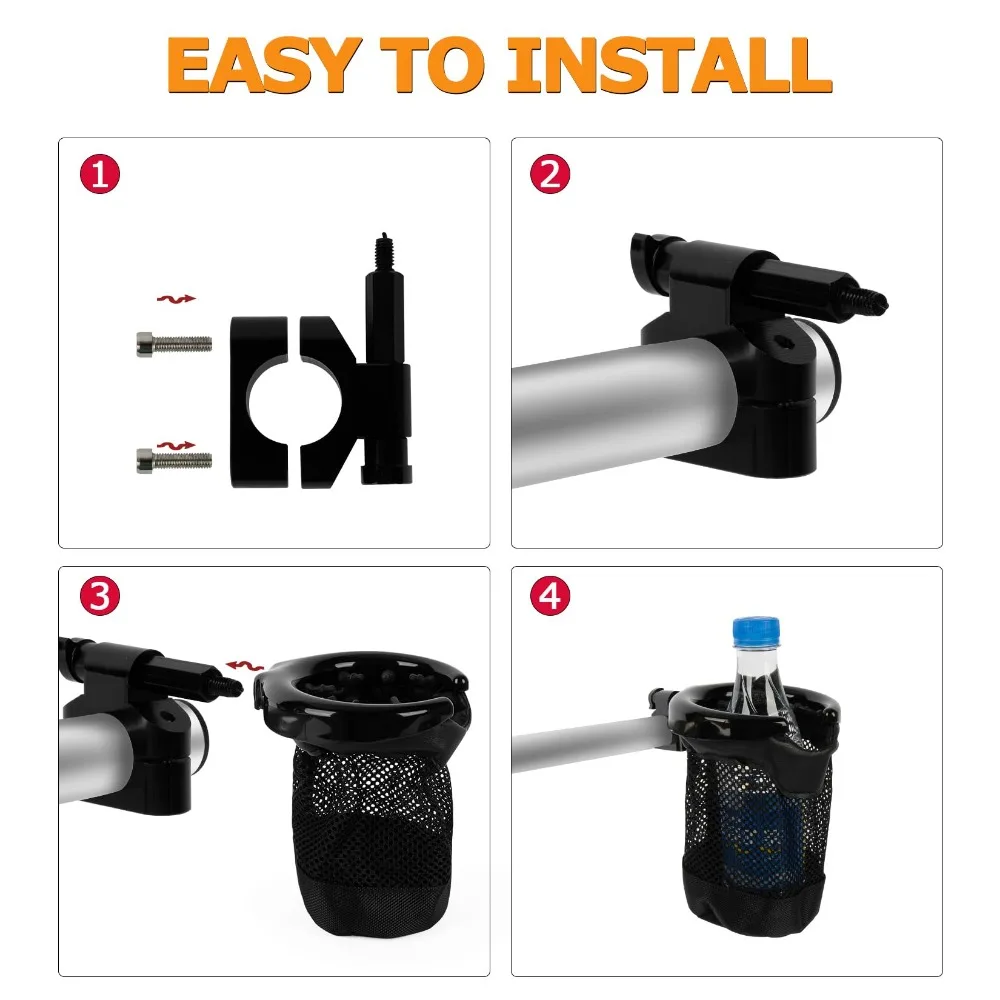 EASY TO INSTALL

1

2

3

4