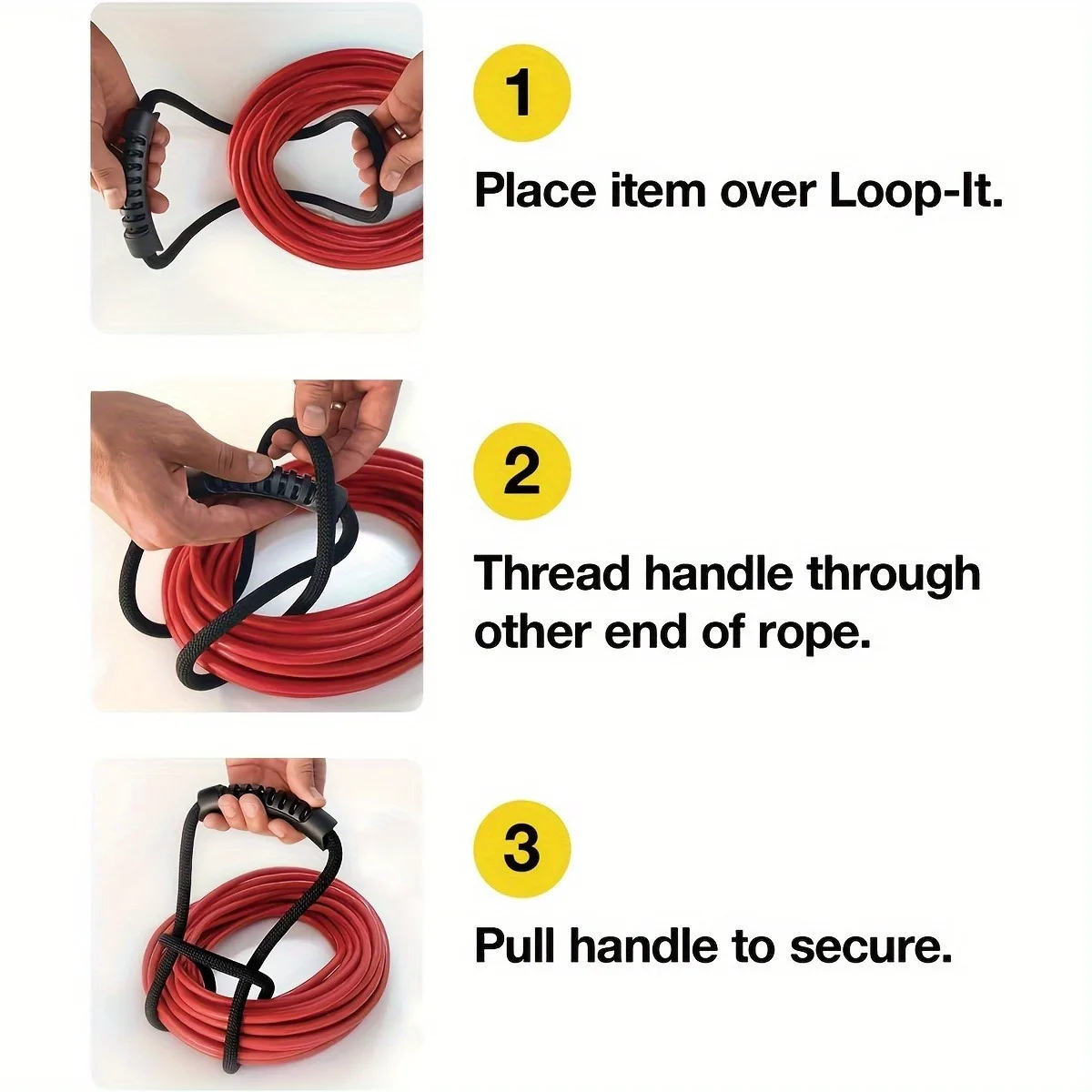 1

Place item over Loop-It.

2

Thread handle through other end of rope.

3

Pull handle to secure.