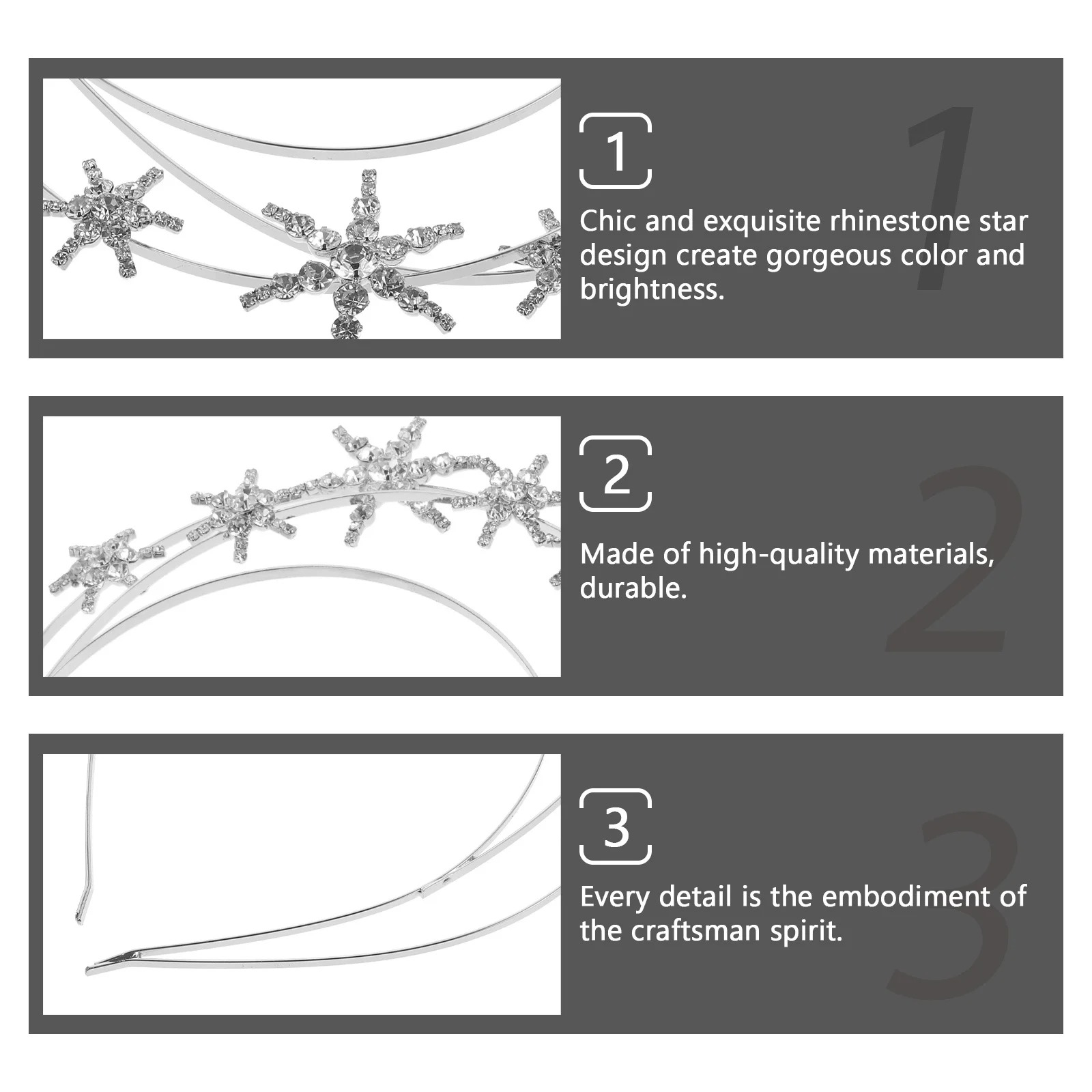 1

1

Chic and exquisite rhinestone star design create gorgeous color and brightness.

2

2

Made of high-quality materials, durable.

3

3

Every detail is the embodiment of the craftsman spirit.