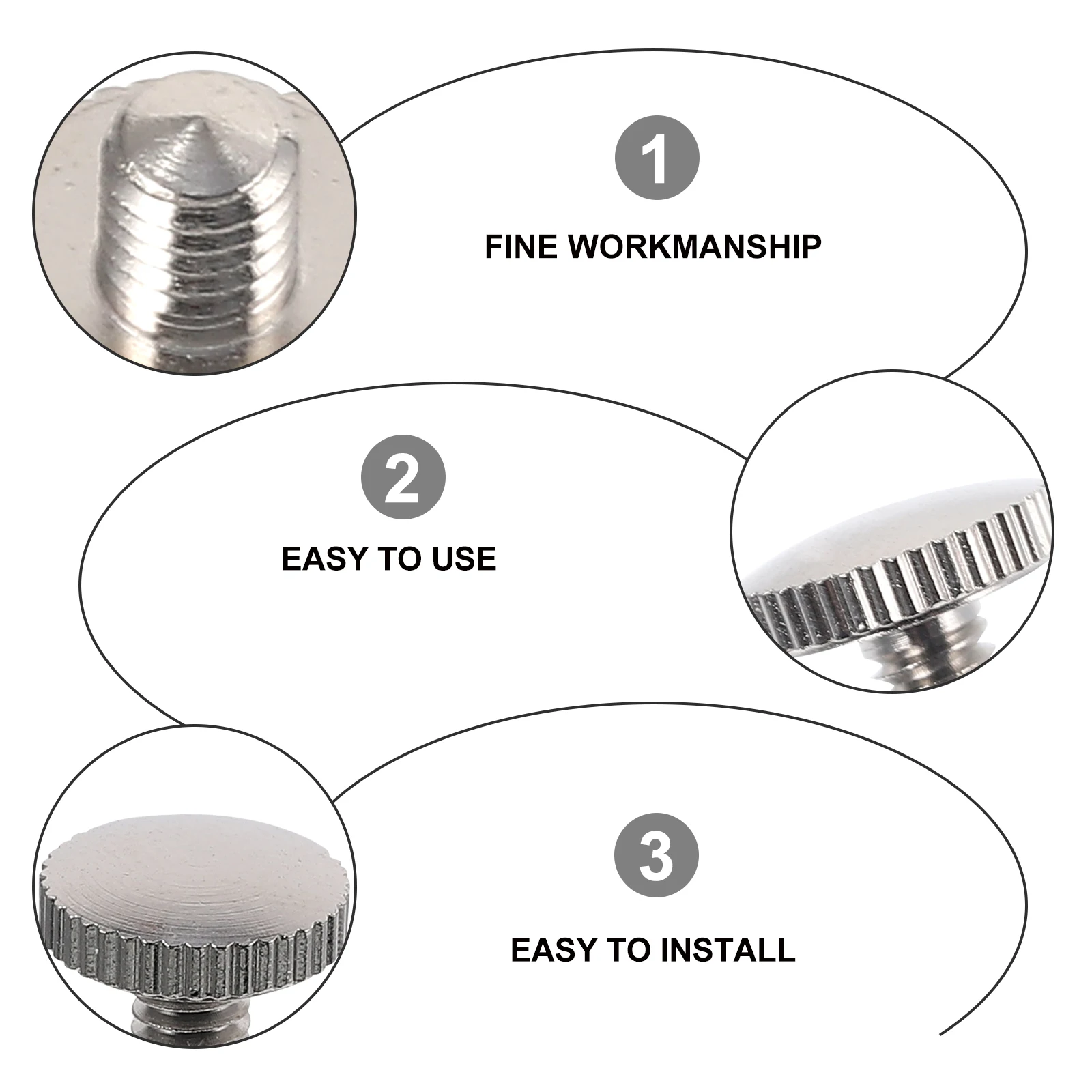 1

FINE WORKMANSHIP

2

EASY TO USE

3

EASY TO INSTALL