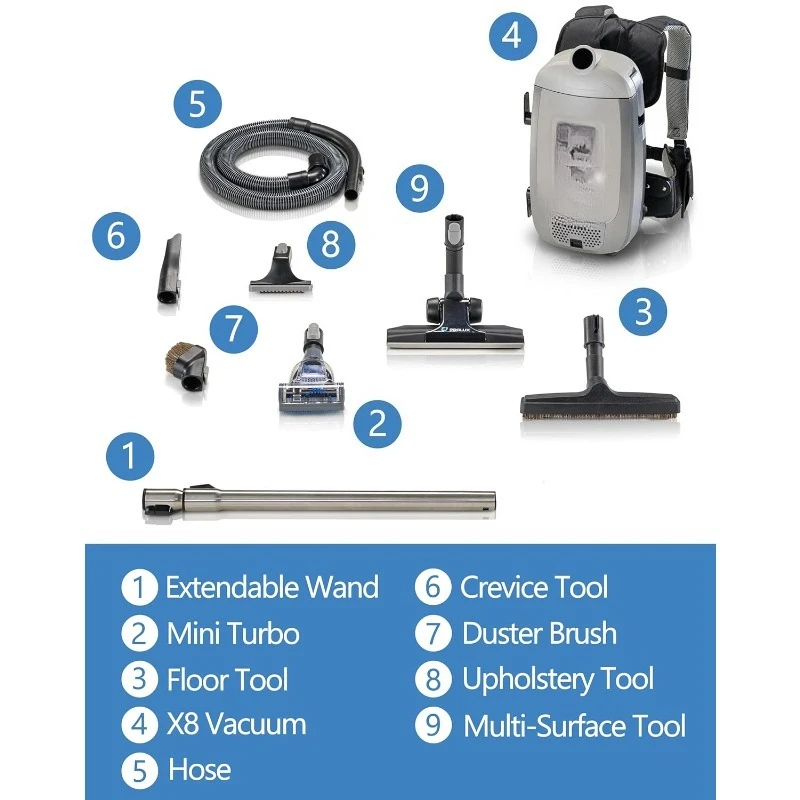 4

5

9

6

8

7

3

2

1

1 Extendable Wand
2 Mini Turbo
3 Floor Tool
4 X8 Vacuum
5 Hose

6 Crevice Tool
7 Duster Brush
8 Upholstery Tool
9 Multi-Surface Tool