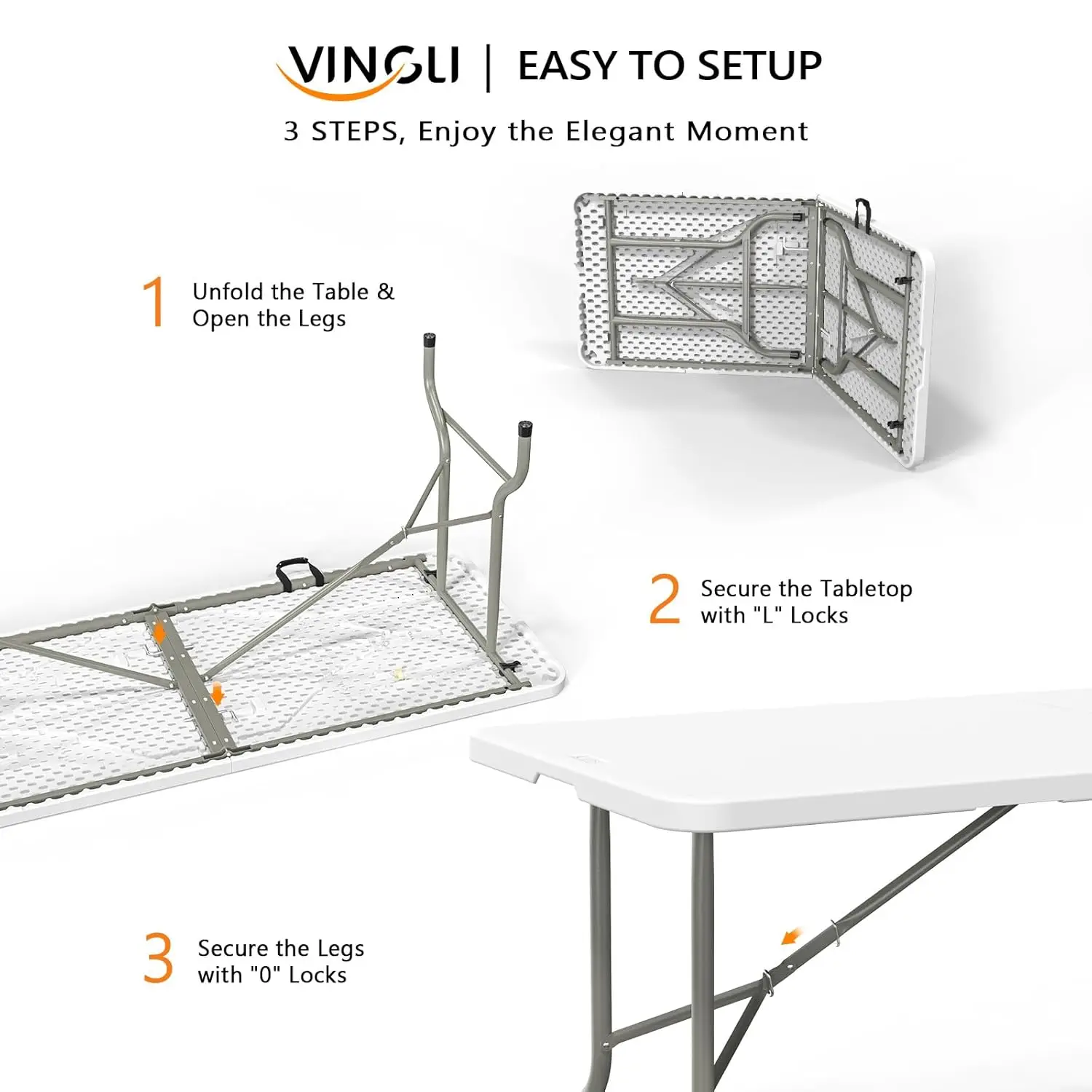 VINGLI | EASY TO SETUP

3 STEPS, Enjoy the Elegant Moment

1 Unfold the Table & Open the Legs

2 Secure the Tabletop with "L" Locks

3 Secure the Legs with "0" Locks