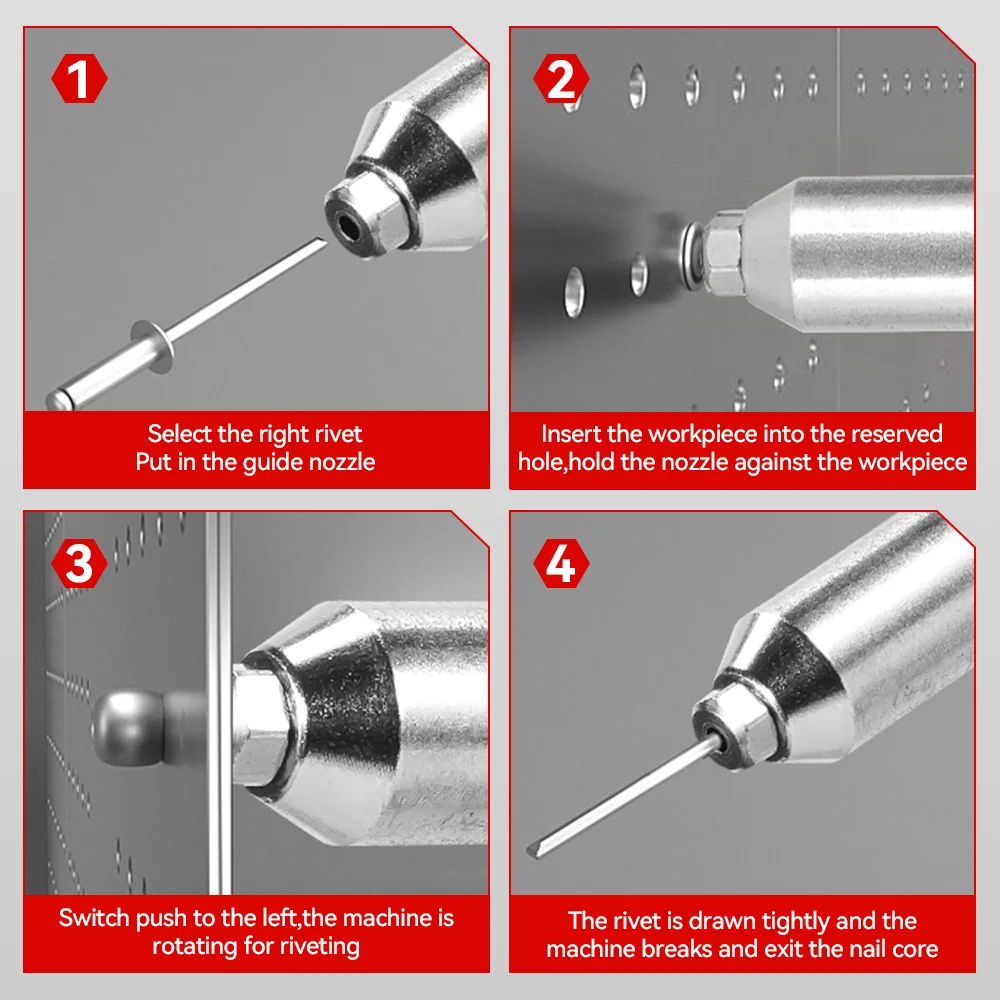 1

Select the right rivet
Put in the guide nozzle

2

Insert the workpiece into the reserved hole,hold the nozzle against the workpiece

3

Switch push to the left,the machine is rotating for riveting

4

The rivet is drawn tightly and the machine breaks and exit the nail core