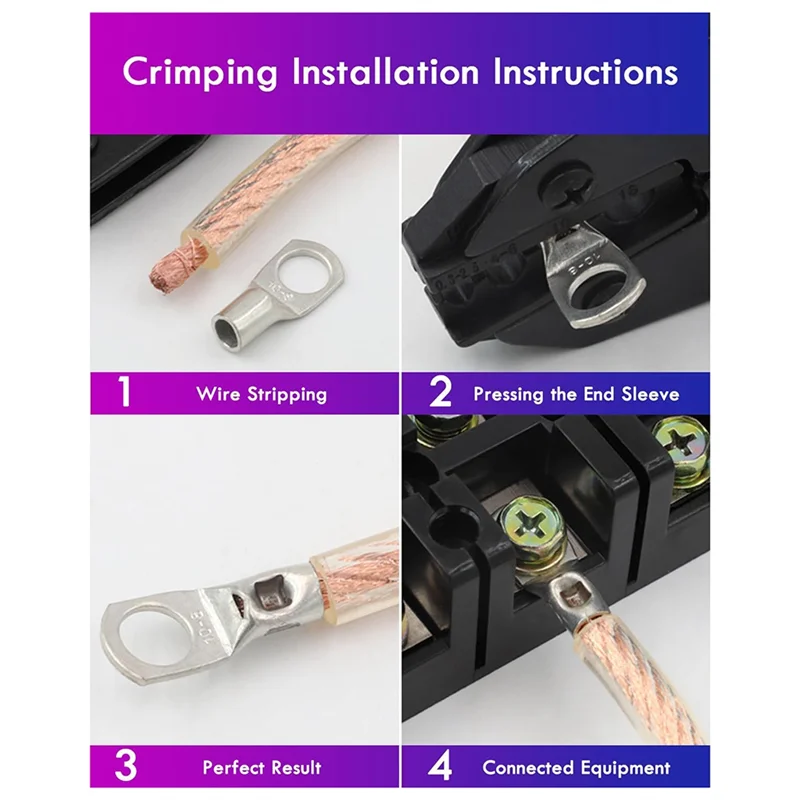 Crimping Installation Instructions

10-8

10-8

1 Wire Stripping

2 Pressing the End Sleeve

10-8

3 Perfect Result

4 Connected Equipment