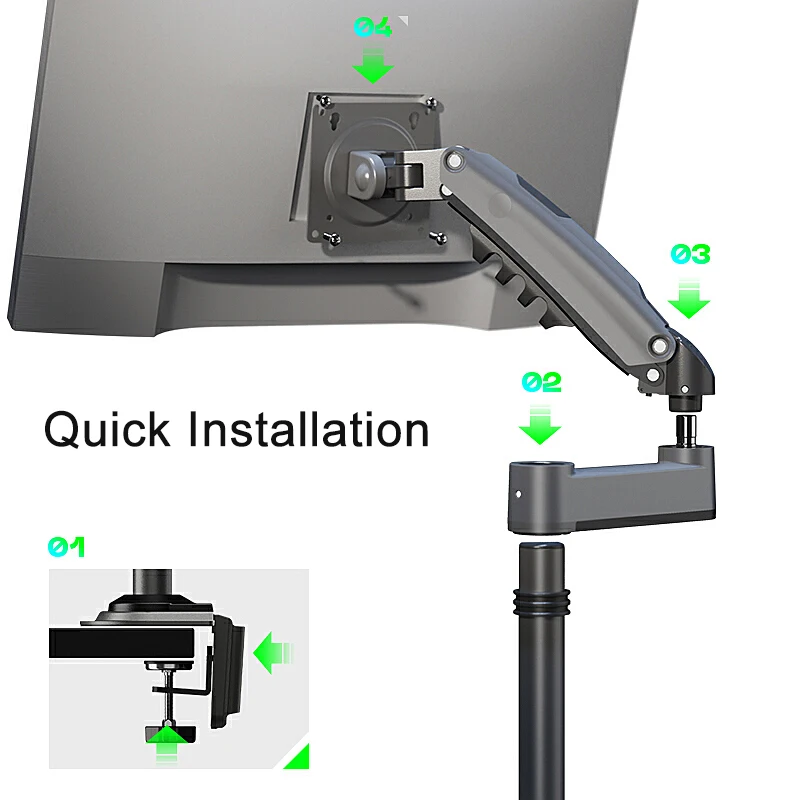 04

03

02

Quick Installation

01