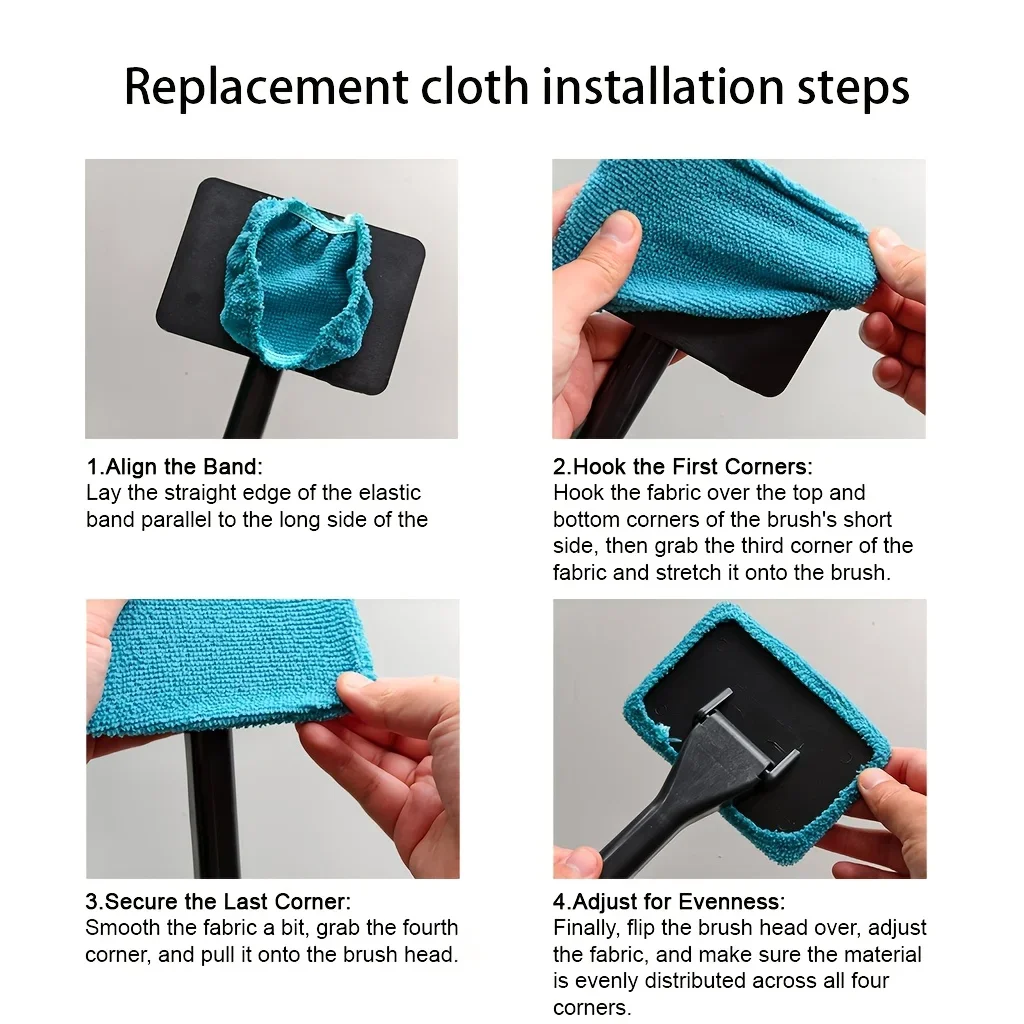 Replacement cloth installation steps

1.Align the Band:
Lay the straight edge of the elastic band parallel to the long side of the

2.Hook the First Corners:
Hook the fabric over the top and bottom corners of the brush's short side, then grab the third corner of the fabric and stretch it onto the brush.

3.Secure the Last Corner:
Smooth the fabric a bit, grab the fourth corner, and pull it onto the brush head.

4.Adjust for Evenness:
Finally, flip the brush head over, adjust the fabric, and make sure the material is evenly distributed across all four corners.