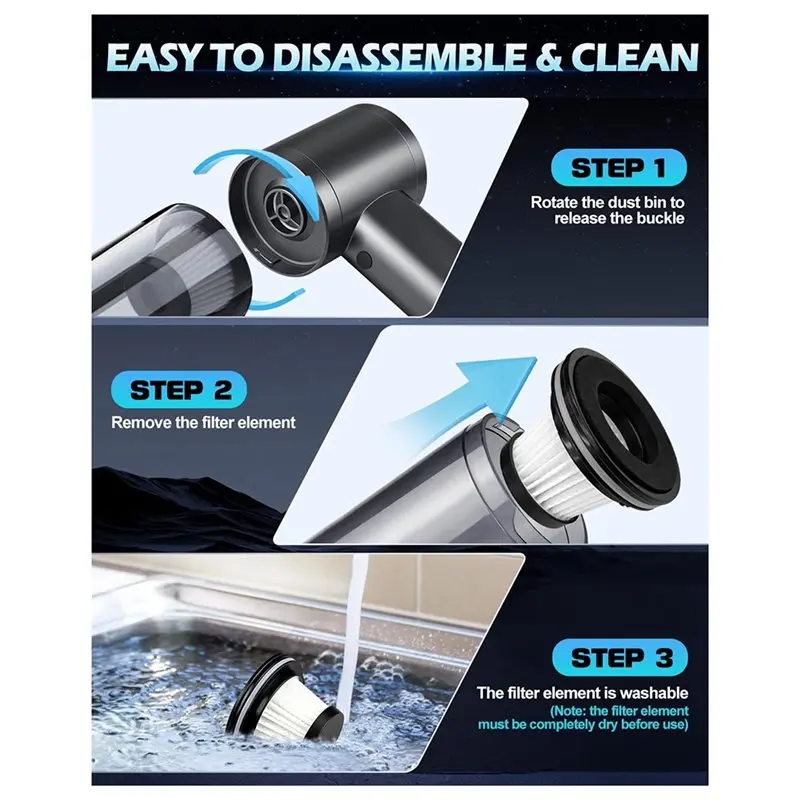 EASY TO DISASSEMBLE & CLEAN

STEP 1
Rotate the dust bin to release the buckle

STEP 2
Remove the filter element

STEP 3
The filter element is washable
(Note: the filter element must be completely dry before use)