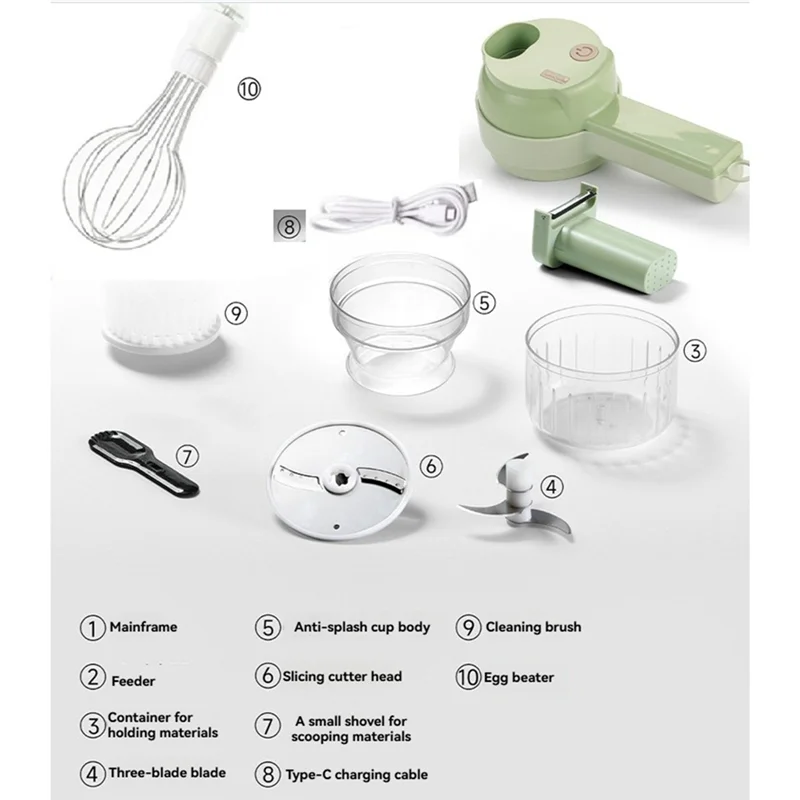 ⑩

⑧

⑤

⑨

③

⑦

⑥

④

① Mainframe
② Feeder
③ Container for holding materials
④ Three-blade blade

⑤ Anti-splash cup body
⑥ Slicing cutter head
⑦ A small shovel for scooping materials
⑧ Type-C charging cable

⑨ Cleaning brush
⑩ Egg beater