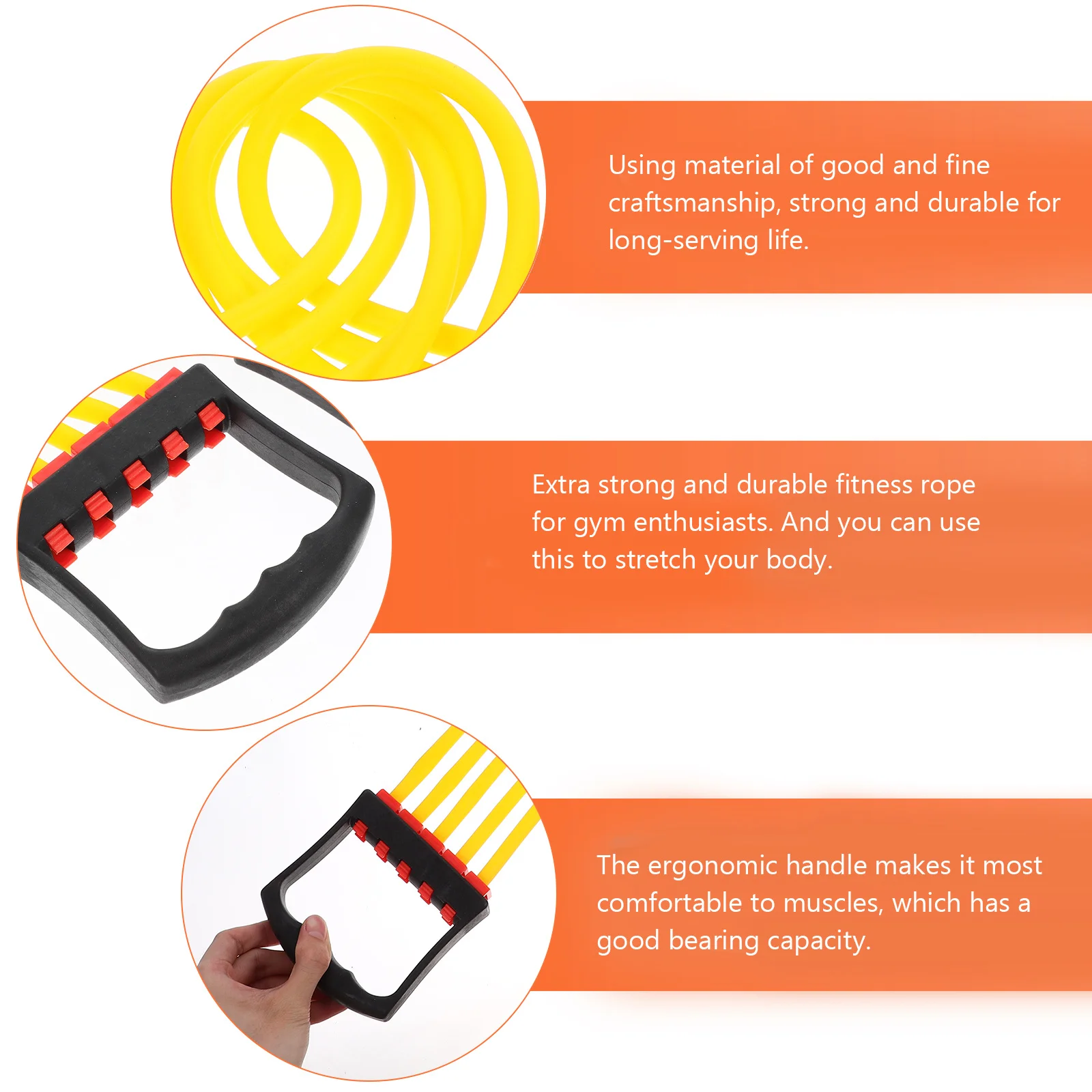 Using material of good and fine craftsmanship, strong and durable for long-serving life.

Extra strong and durable fitness rope for gym enthusiasts. And you can use this to stretch your body.

The ergonomic handle makes it most comfortable to muscles, which has a good bearing capacity.