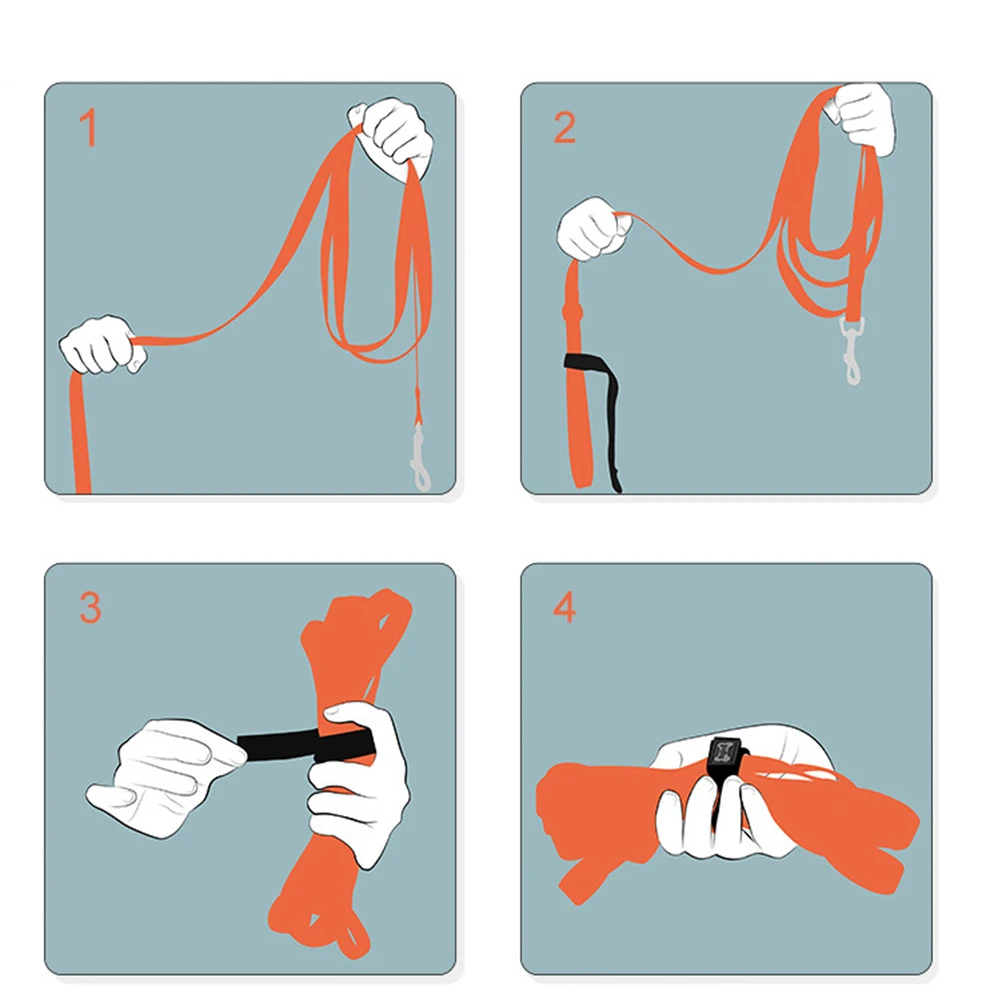 1

2

3

4