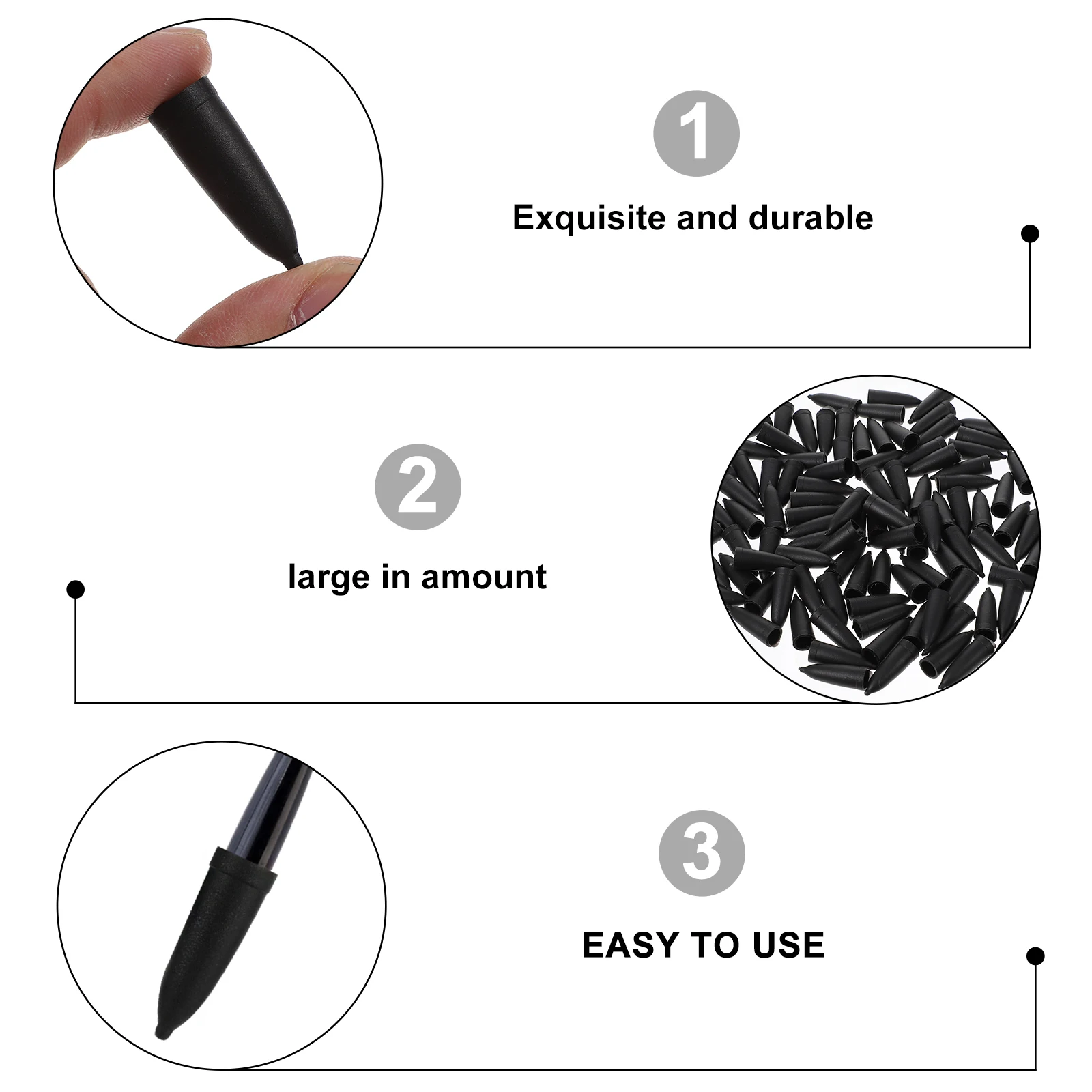 1

Exquisite and durable

2

large in amount

3

EASY TO USE