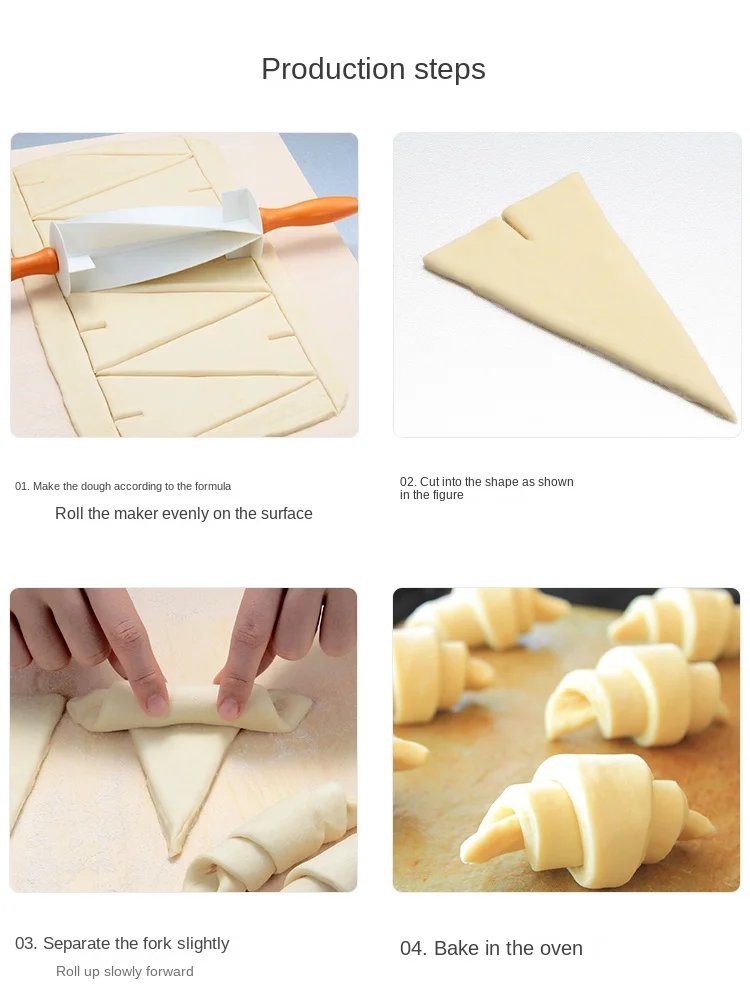 Production steps

01. Make the dough according to the formula

Roll the maker evenly on the surface

02. Cut into the shape as shown in the figure

03. Separate the fork slightly

Roll up slowly forward

04. Bake in the oven