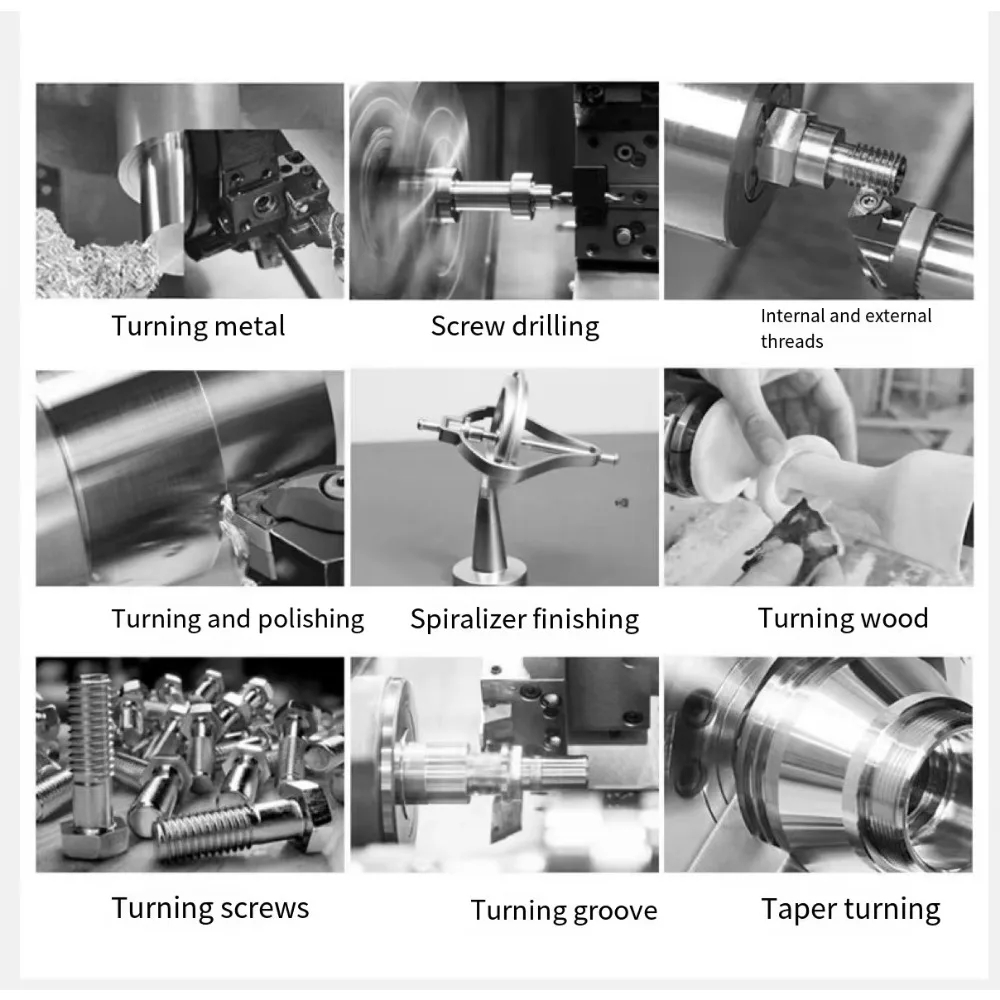 Turning metal

Screw drilling

Internal and external threads

Turning and polishing

Spiralizer finishing

Turning wood

Turning screws

Turning groove

Taper turning