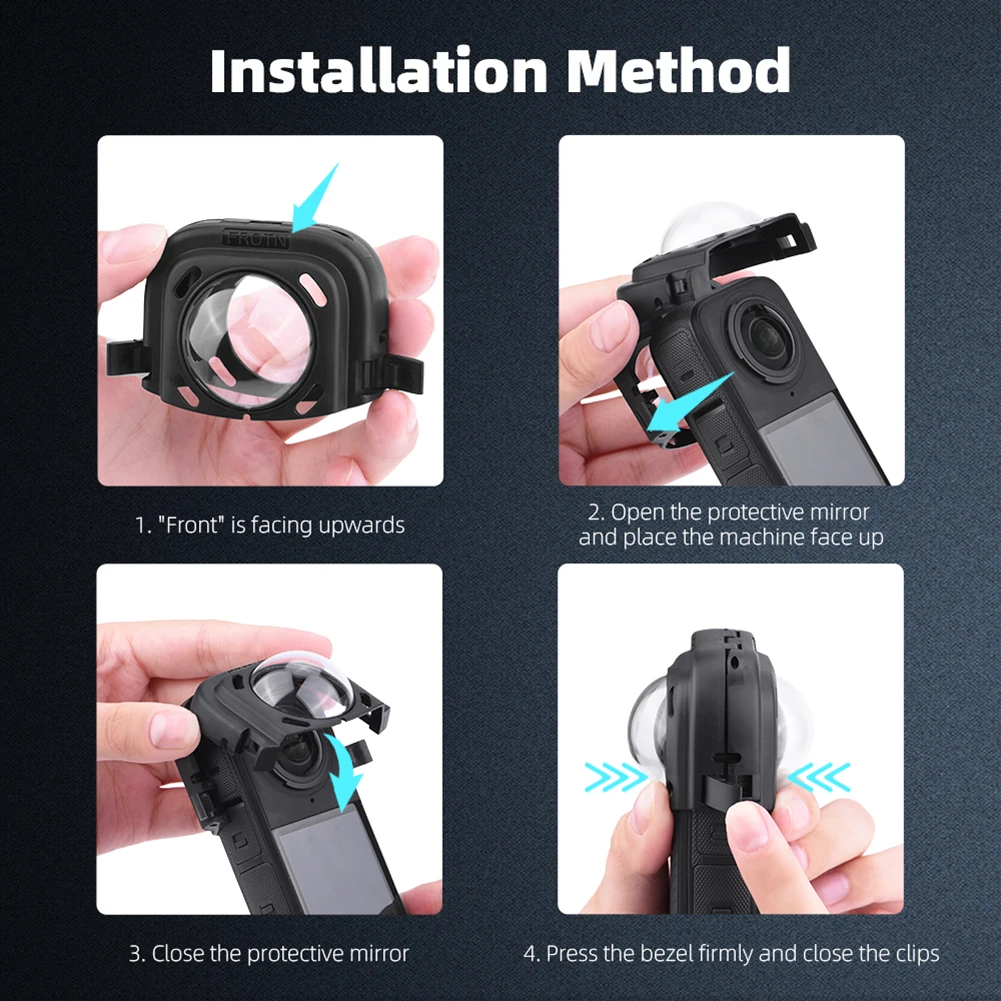 Installation Method

FROTN

1. "Front" is facing upwards

2. Open the protective mirror and place the machine face up

3. Close the protective mirror

4. Press the bezel firmly and close the clips