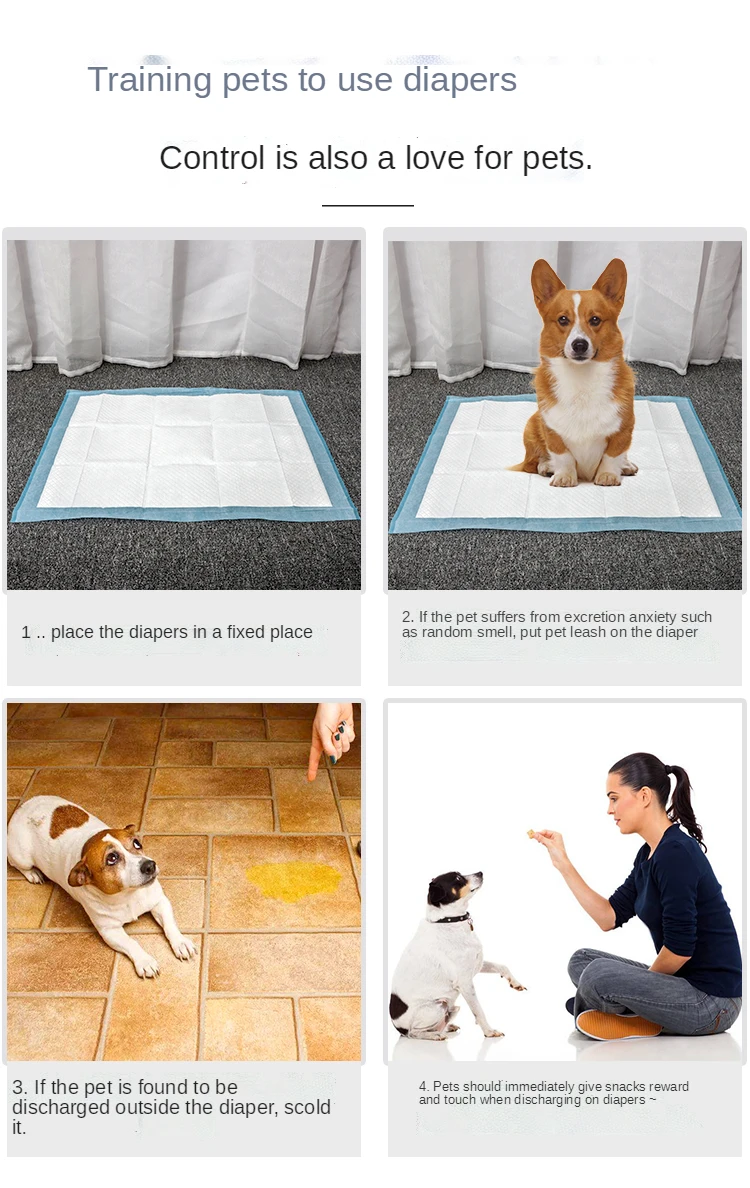 Training pets to use diapers

Control is also a love for pets.

1 .. place the diapers in a fixed place

2. If the pet suffers from excretion anxiety such as random smell, put pet leash on the diaper

3. If the pet is found to be discharged outside the diaper, scold it.

4. Pets should immediately give snacks reward and touch when discharging on diapers ~