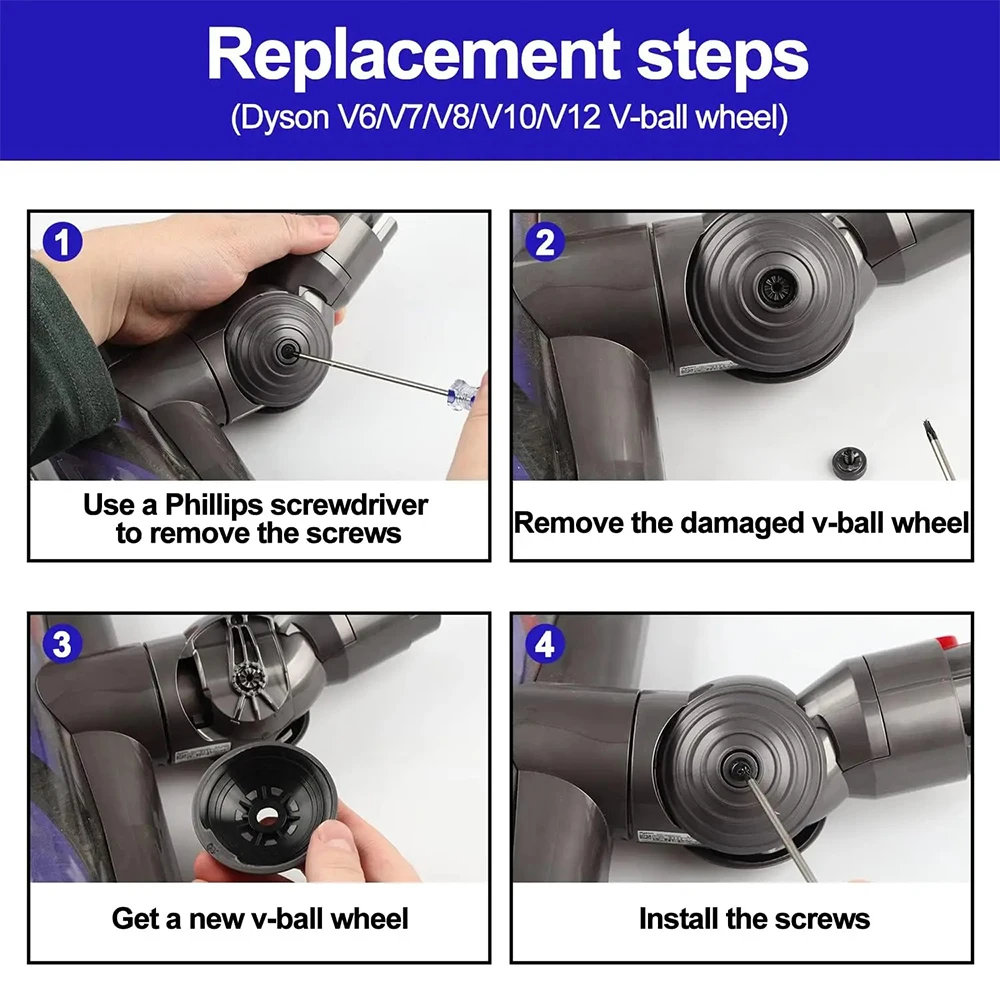 Replacement steps
(Dyson V6/V7/V8/V10/V12 V-ball wheel)

1
Use a Phillips screwdriver to remove the screws

2
Remove the damaged v-ball wheel

3
Get a new v-ball wheel

4
Install the screws