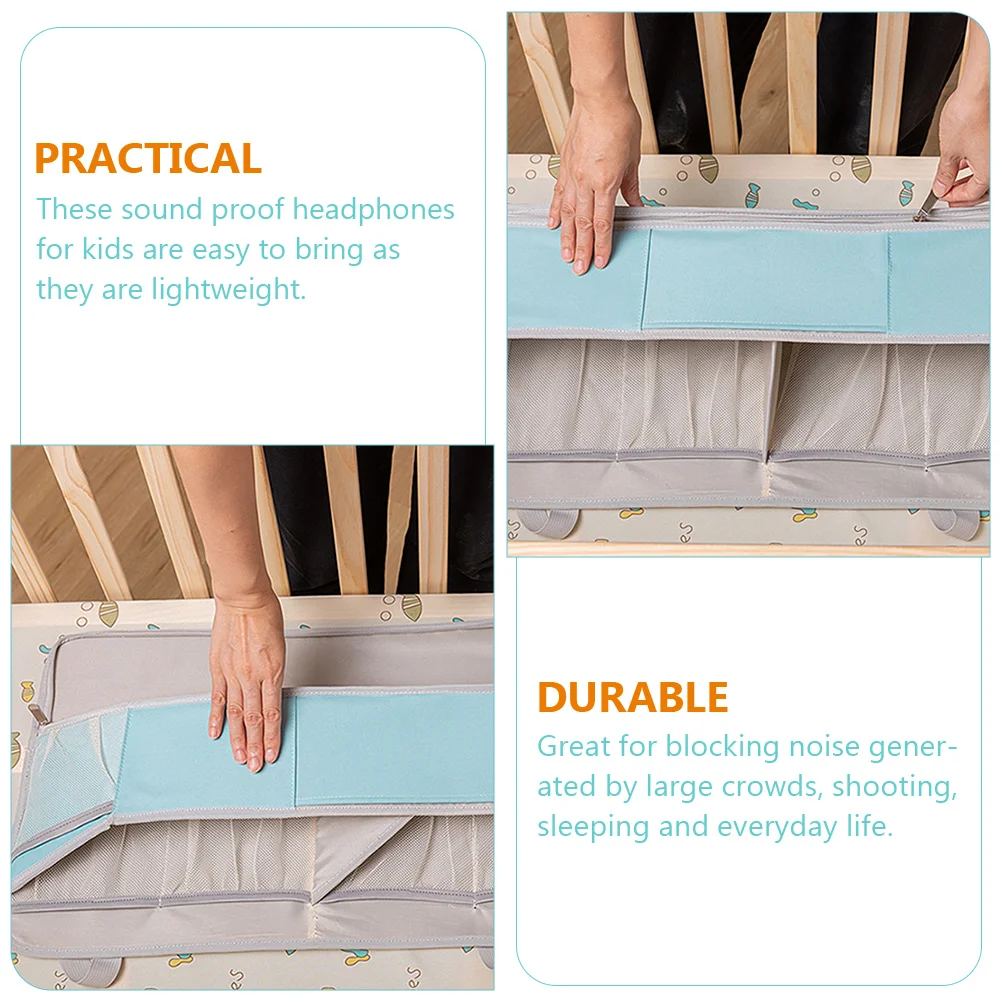 PRACTICAL

These sound proof headphones for kids are easy to bring as they are lightweight.

DURABLE

Great for blocking noise generated by large crowds, shooting, sleeping and everyday life.