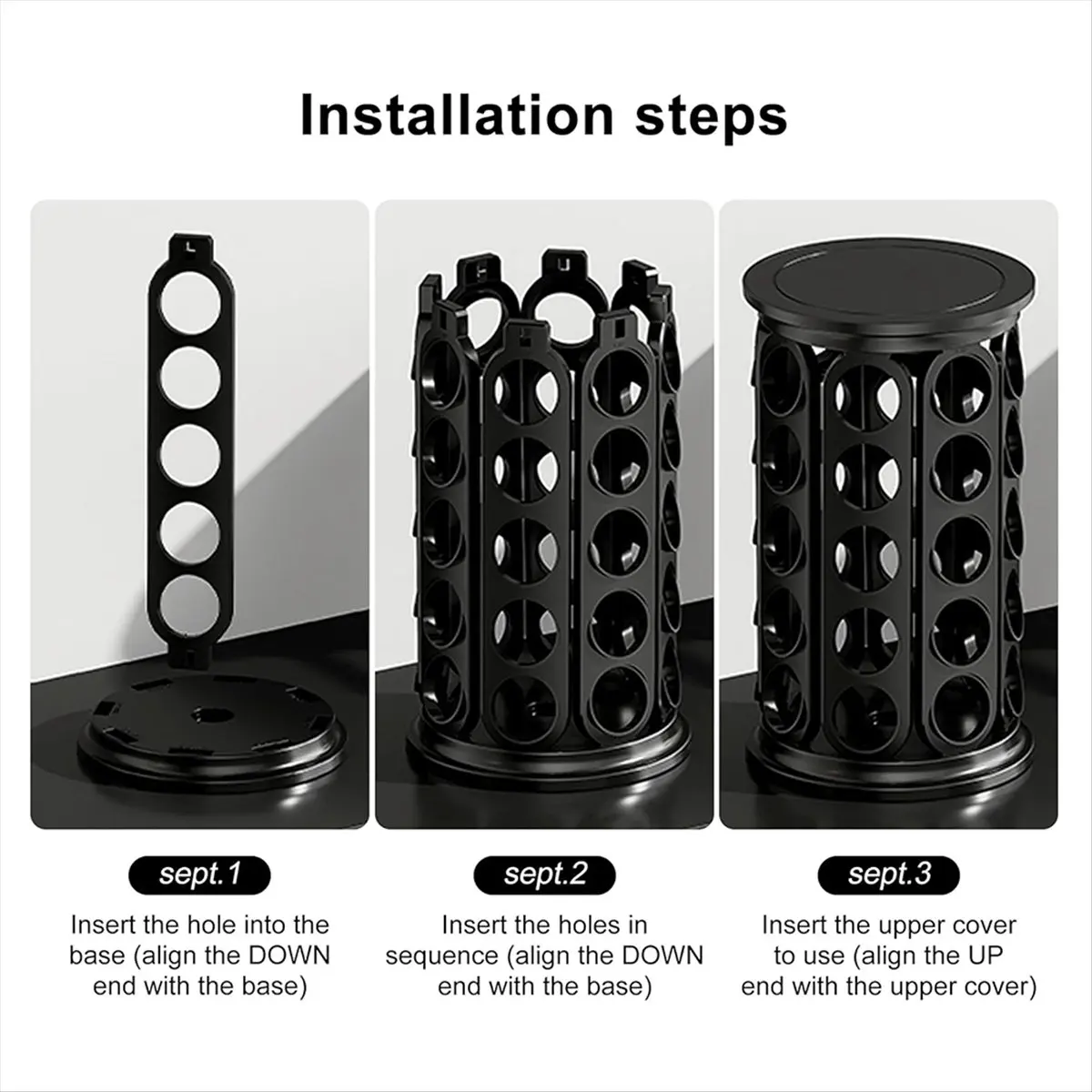 Installation steps

sept.1

Insert the hole into the base (align the DOWN end with the base)

sept.2

Insert the holes in sequence (align the DOWN end with the base)

sept.3

Insert the upper cover to use (align the UP end with the upper cover)