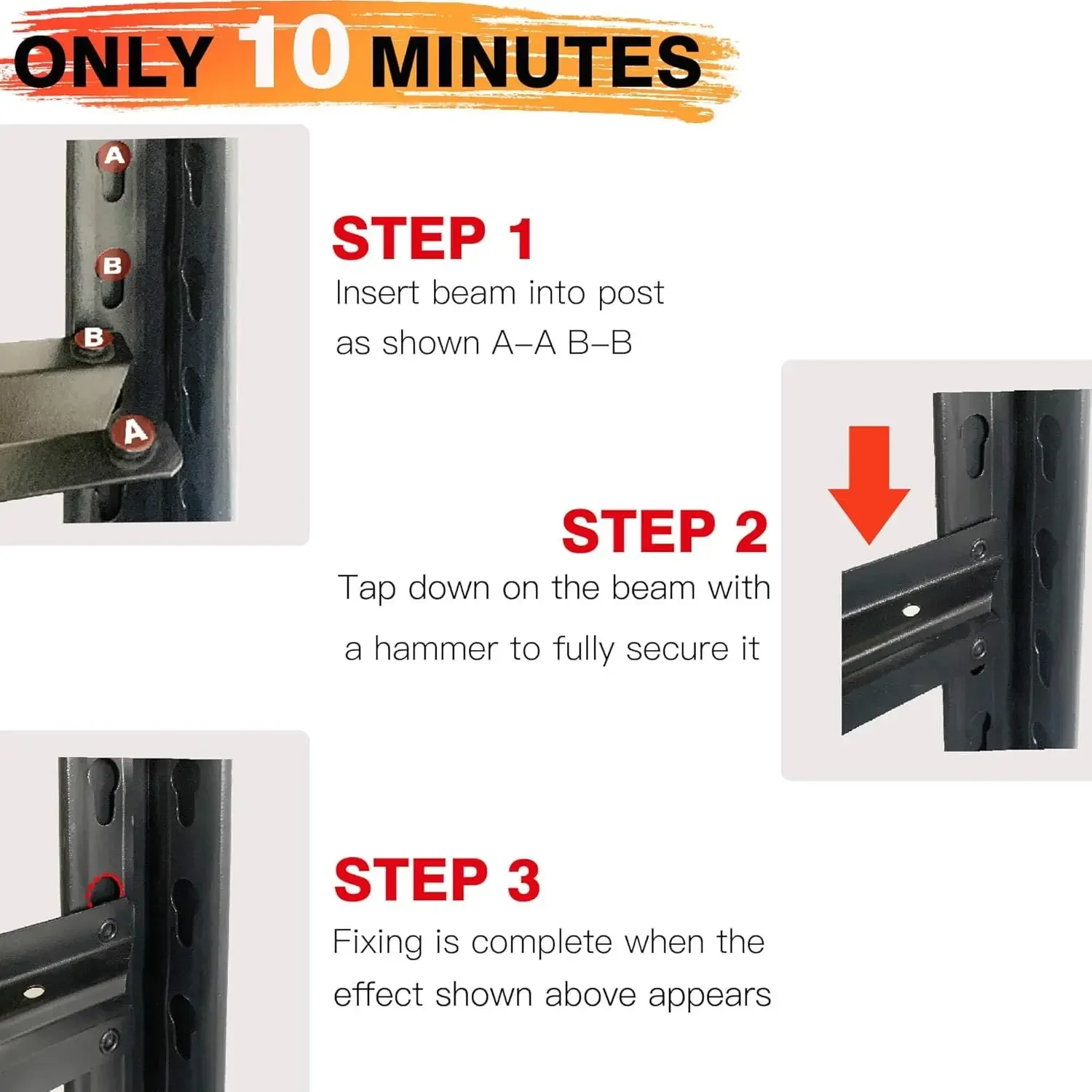 ONLY 10 MINUTES

A

B

B

A

STEP 1
Insert beam into post as shown A–A B–B

STEP 2
Tap down on the beam with a hammer to fully secure it

STEP 3
Fixing is complete when the effect shown above appears