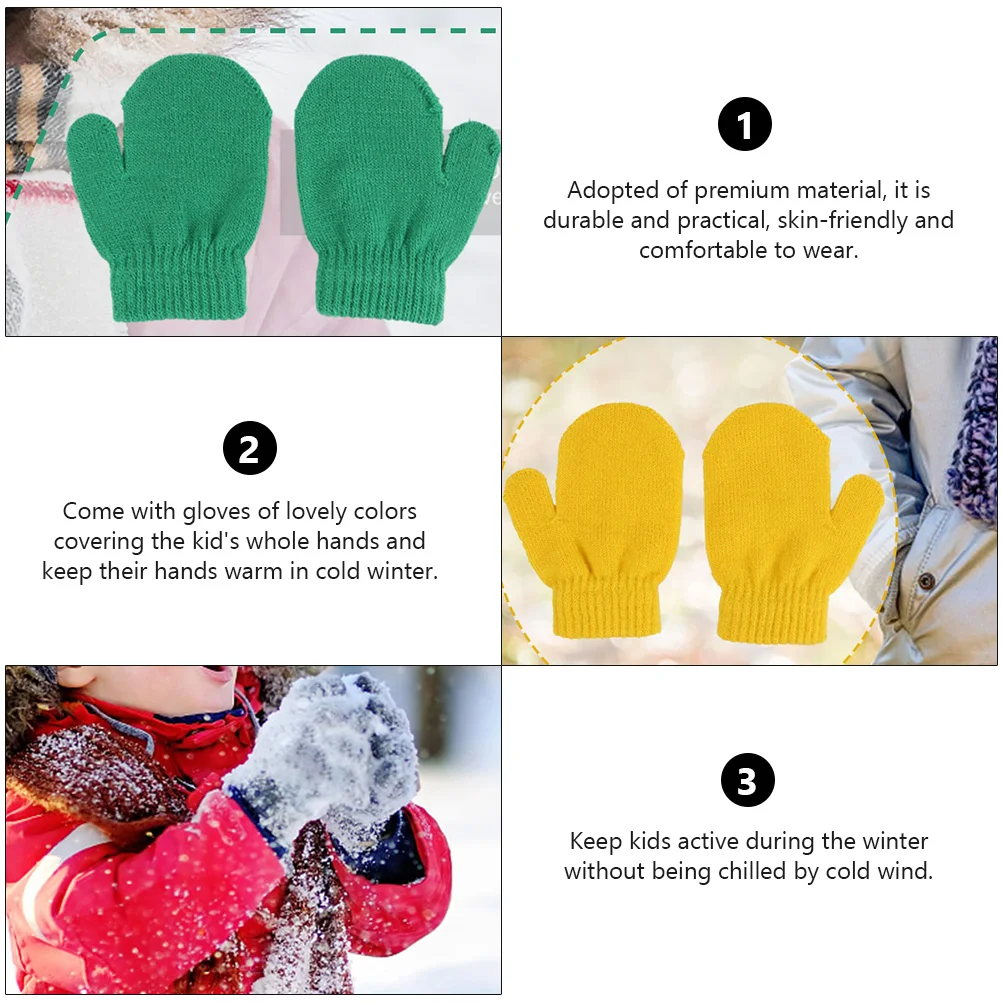 1

Adopted of premium material, it is durable and practical, skin-friendly and comfortable to wear.

2

Come with gloves of lovely colors covering the kid's whole hands and keep their hands warm in cold winter.

3

Keep kids active during the winter without being chilled by cold wind.