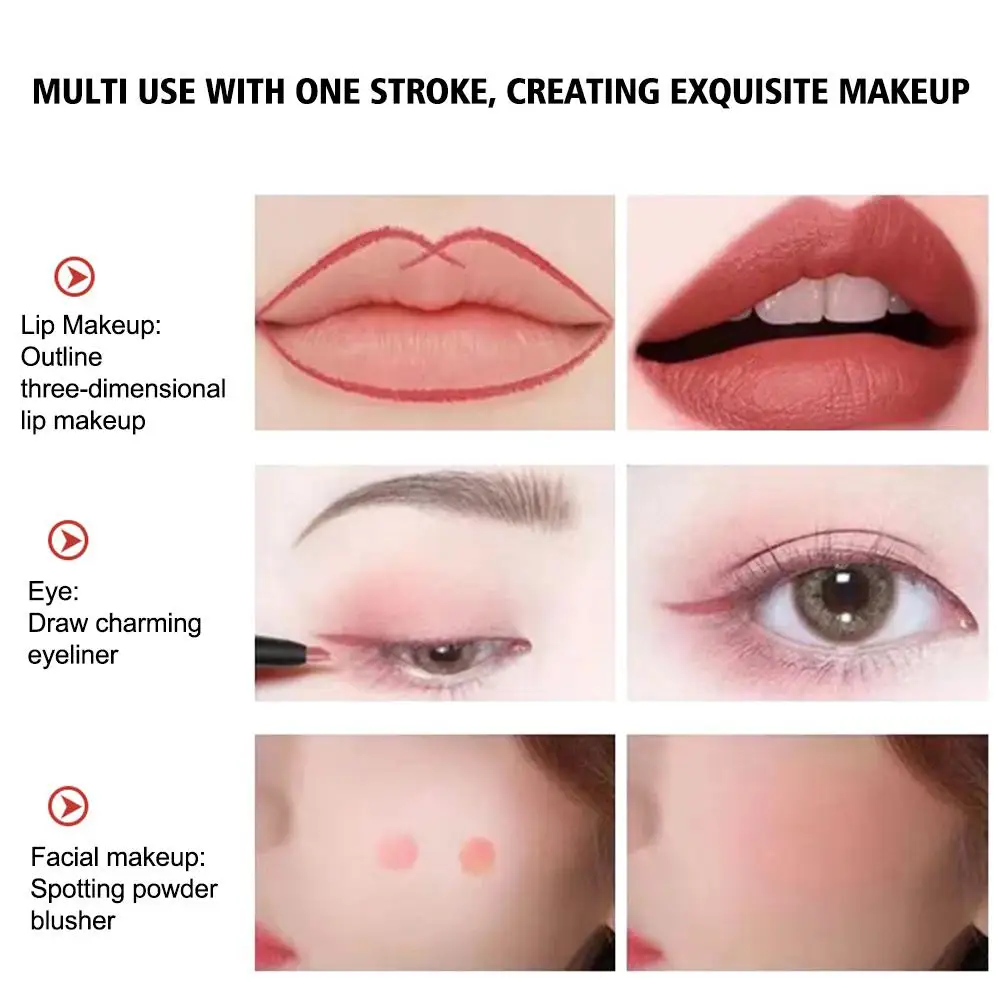 MULTI USE WITH ONE STROKE, CREATING EXQUISITE MAKEUP

Lip Makeup: Outline three-dimensional lip makeup

Eye: Draw charming eyeliner

Facial makeup: Spotting powder blusher