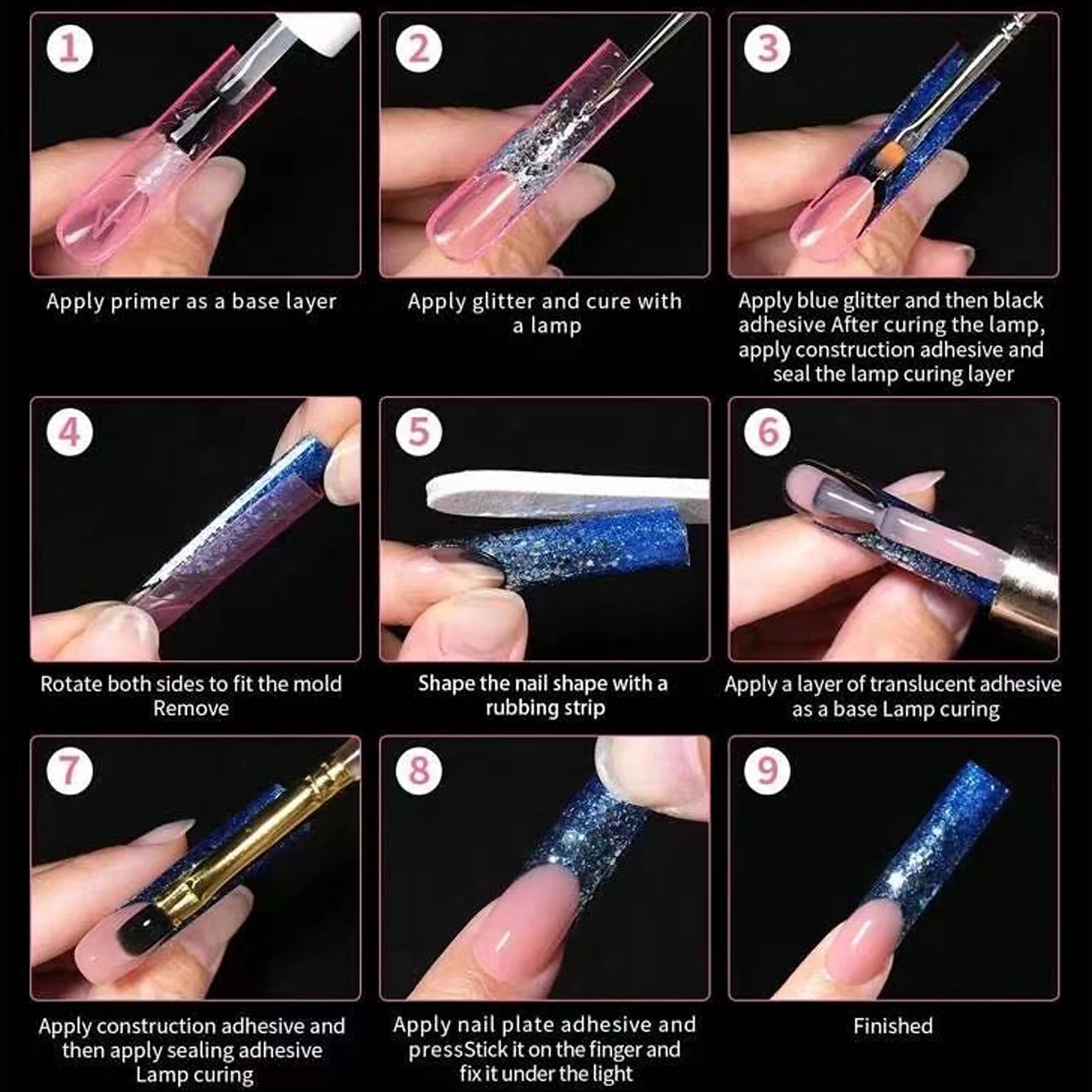 1
Apply primer as a base layer

2
Apply glitter and cure with a lamp

3
Apply blue glitter and then black adhesive After curing the lamp, apply construction adhesive and seal the lamp curing layer

4
Rotate both sides to fit the mold Remove

5
Shape the nail shape with a rubbing strip

6
Apply a layer of translucent adhesive as a base Lamp curing

7
Apply construction adhesive and then apply sealing adhesive Lamp curing

8
Apply nail plate adhesive and pressStick it on the finger and fix it under the light

9
Finished