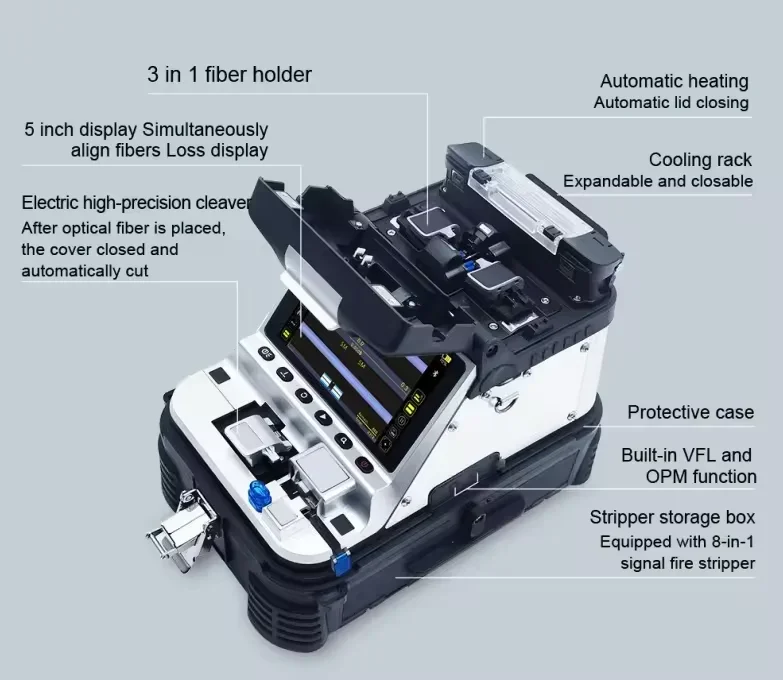 3 in 1 fiber holder

5 inch display Simultaneously align fibers Loss display

Electric high-precision cleaver
After optical fiber is placed, the cover closed and automatically cut

Automatic heating
Automatic lid closing

Cooling rack
Expandable and closable

Protective case

Built-in VFL and OPM function

Stripper storage box
Equipped with 8-in-1 signal fire stripper