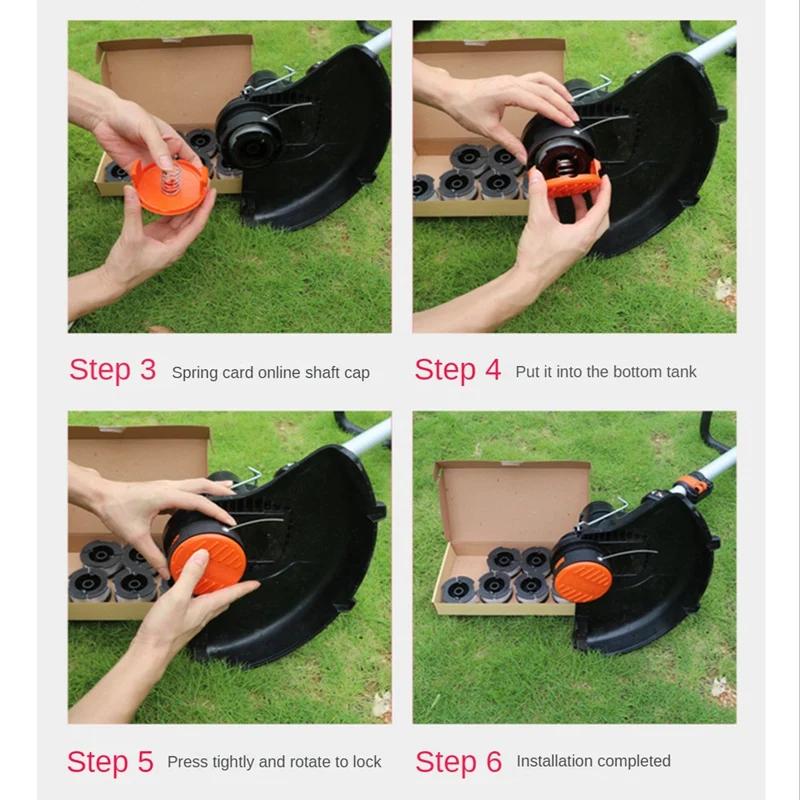 Step 3 Spring card online shaft cap

Step 4 Put it into the bottom tank

Step 5 Press tightly and rotate to lock

Step 6 Installation completed