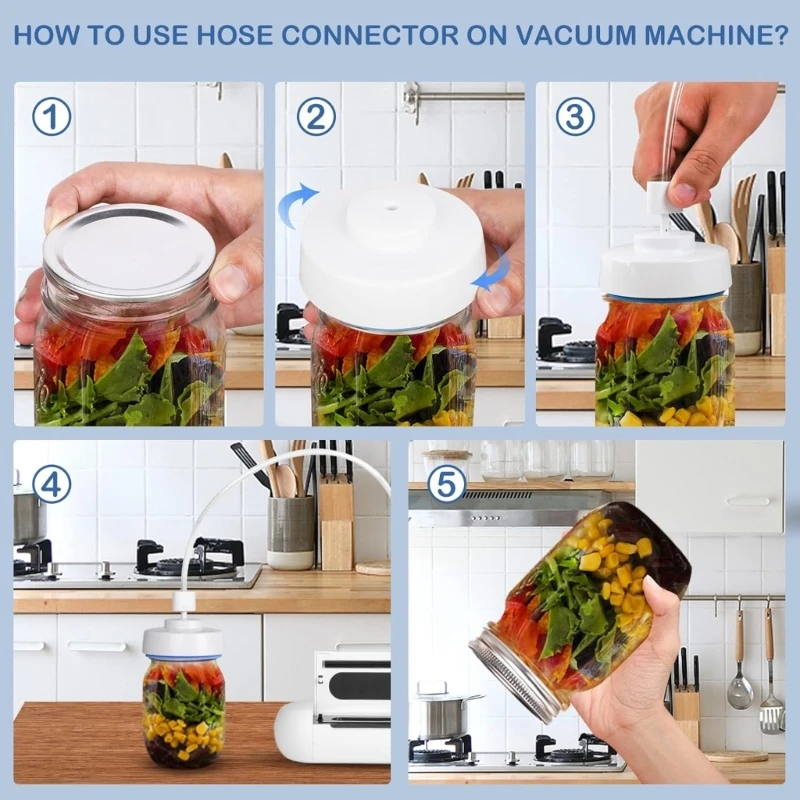 HOW TO USE HOSE CONNECTOR ON VACUUM MACHINE?

①

②

③

④

⑤